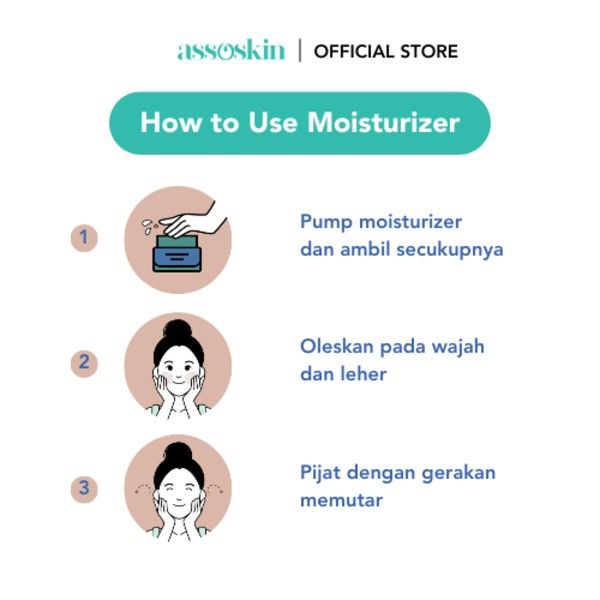 assoskin | OFFICIAL STORE

How to Use Moisturizer

1

Pump moisturizer dan ambil secukupnya

2

Oleskan pada wajah dan leher

3

Pijat dengan gerakan memutar