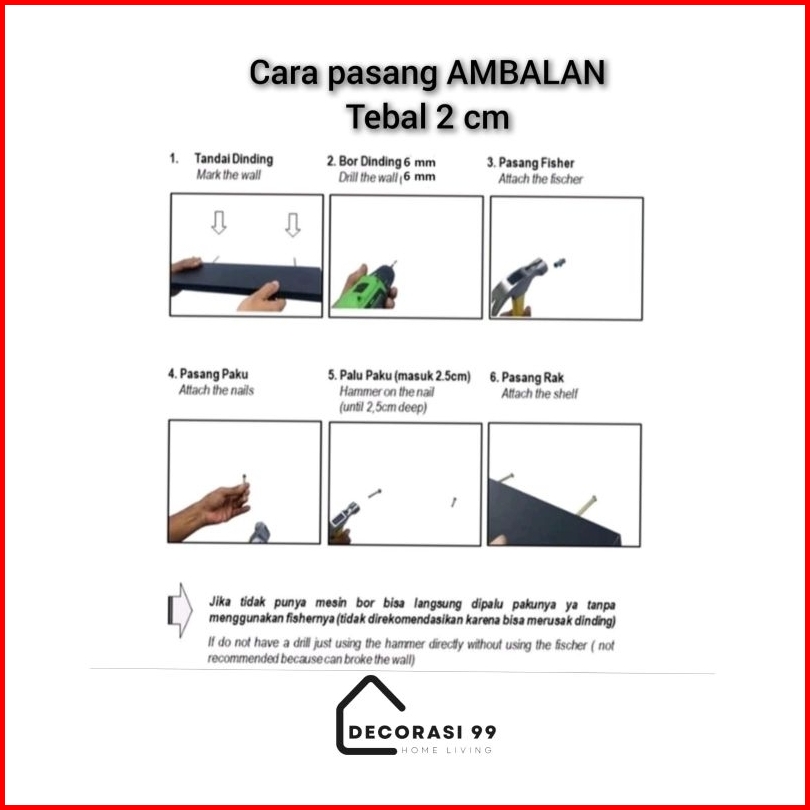 Cara pasang AMBALAN
Tebal 2 cm

1. Tandai Dinding
Mark the wall

2. Bor Dinding 6 mm
Drill the wall 6 mm

3. Pasang Fisher
Attach the fischer

4. Pasang Paku
Attach the nails

5. Palu Paku (masuk 2.5cm)
Hammer on the nail (until 2,5cm deep)

6. Pasang Rak
Attach the shelf

Jika tidak punya mesin bor bisa langsung dipalu pakunya ya tanpa menggunakan fishernya (tidak direkomendasikan karena bisa merusak dinding)

If do not have a drill just using the hammer directly without using the fischer ( not recommended because can broke the wall)

DECORASI 99
HOME LIVING