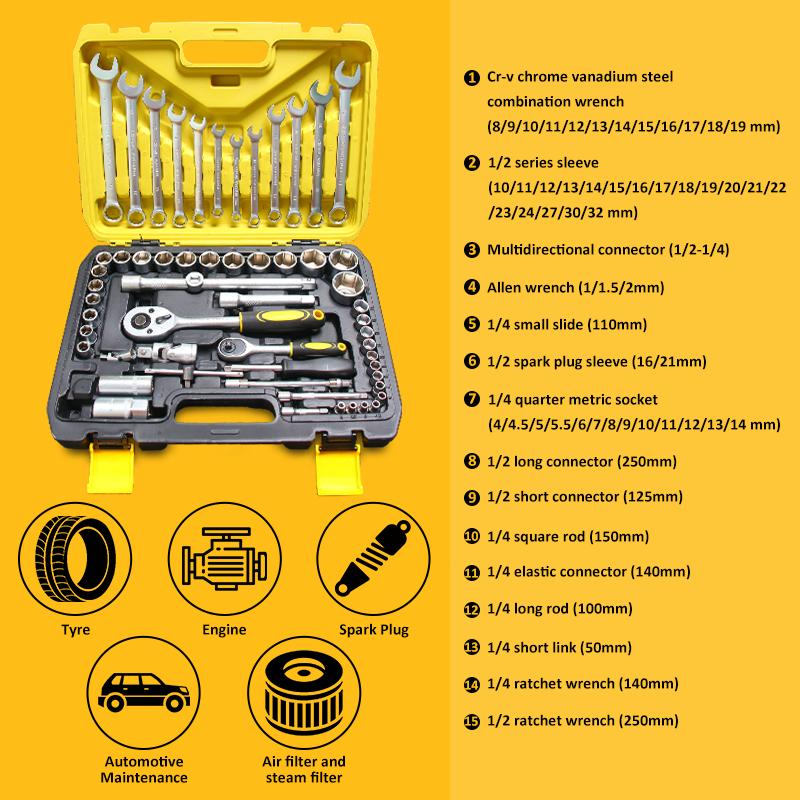 Tyre

Engine

Spark Plug

Automotive Maintenance

Air filter and steam filter

1 Cr-v chrome vanadium steel combination wrench (8/9/10/11/12/13/14/15/16/17/18/19 mm)

2 1/2 series sleeve (10/11/12/13/14/15/16/17/18/19/20/21/22/23/24/27/30/32 mm)

3 Multidirectional connector (1/2-1/4)

4 Allen wrench (1/1.5/2mm)

5 1/4 small slide (110mm)

6 1/2 spark plug sleeve (16/21mm)

7 1/4 quarter metric socket (4/4.5/5/5.5/6/7/8/9/10/11/12/13/14 mm)

8 1/2 long connector (250mm)

9 1/2 short connector (125mm)

10 1/4 square rod (150mm)

11 1/4 elastic connector (140mm)

12 1/4 long rod (100mm)

13 1/4 short link (50mm)

14 1/4 ratchet wrench (140mm)

15 1/2 ratchet wrench (250mm)