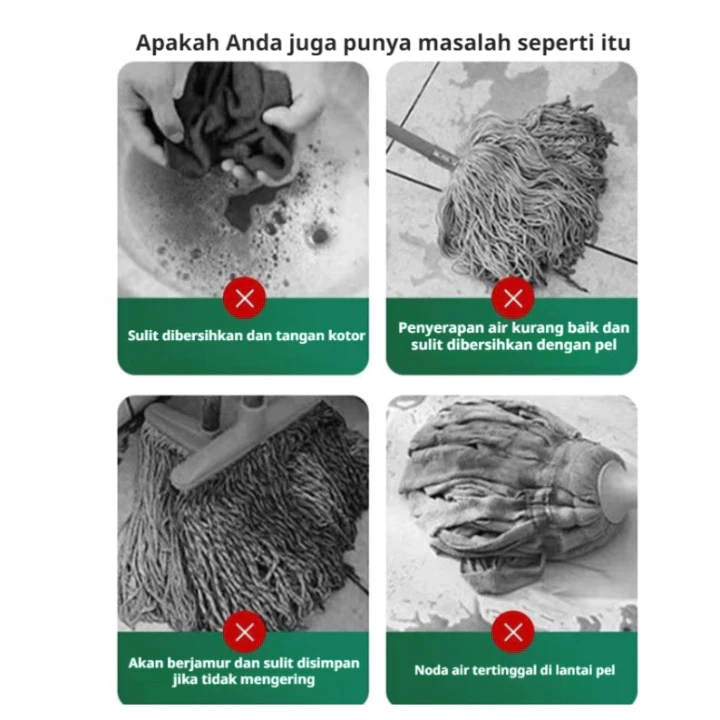 Apakah Anda juga punya masalah seperti itu

Sulit dibersihkan dan tangan kotor

Penyerapan air kurang baik dan sulit dibersihkan dengan pel

Akan berjamur dan sulit disimpan jika tidak mengering

Noda air tertinggal di lantai pel