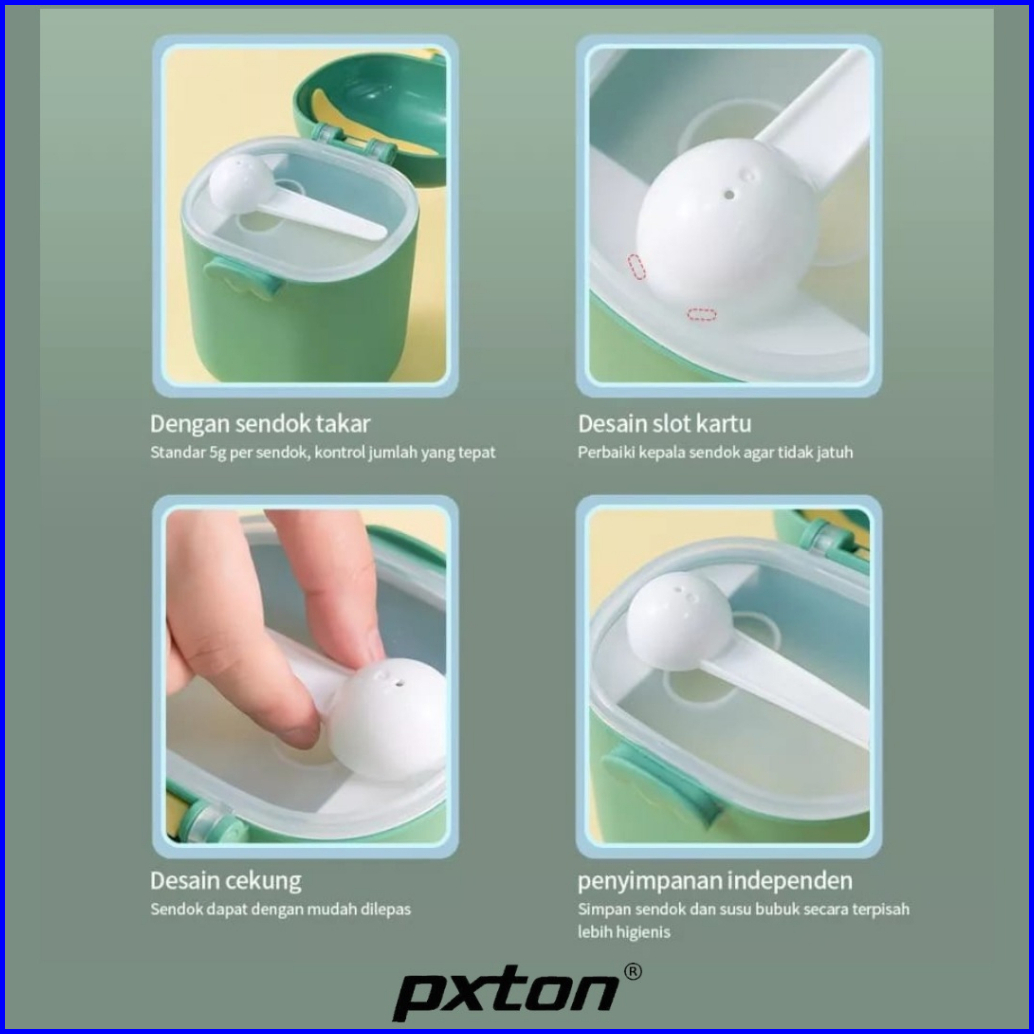 Dengan sendok takar
Standar 5g per sendok, kontrol jumlah yang tepat

Desain slot kartu
Perbaiki kepala sendok agar tidak jatuh

Desain cekung
Sendok dapat dengan mudah dilepas

penyimpanan independen
Simpan sendok dan susu bubuk secara terpisah lebih higienis

pxton®