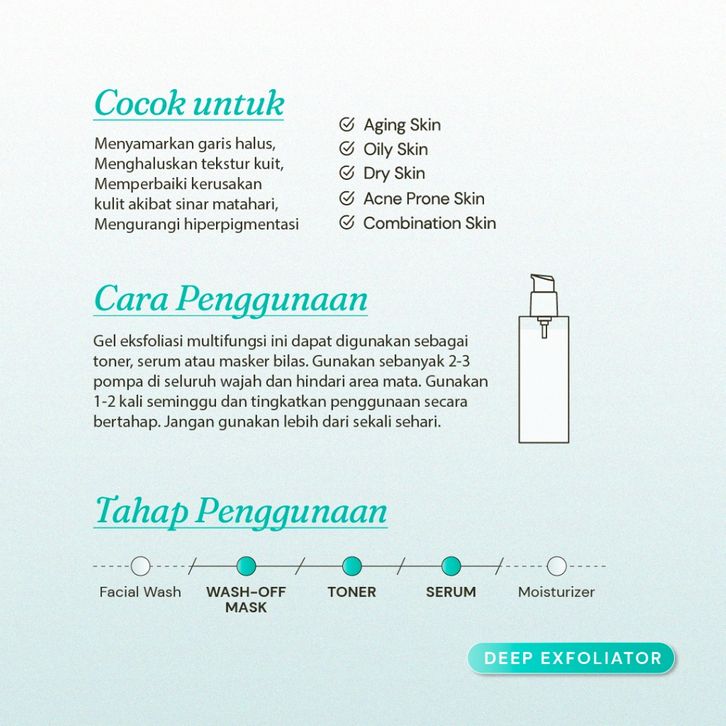 Cocok untuk

Menyamarkan garis halus, Menghaluskan tekstur kuit, Memperbaiki kerusakan kulit akibat sinar matahari, Mengurangi hiperpigmentasi

Aging Skin
Oily Skin
Dry Skin
Acne Prone Skin
Combination Skin

Cara Penggunaan

Gel eksfoliasi multifungsi ini dapat digunakan sebagai toner, serum atau masker bilas. Gunakan sebanyak 2-3 pompa di seluruh wajah dan hindari area mata. Gunakan 1-2 kali seminggu dan tingkatkan penggunaan secara bertahap. Jangan gunakan lebih dari sekali sehari.

Tahap Penggunaan

Facial Wash
WASH-OFF MASK
TONER
SERUM
Moisturizer

DEEP EXFOLIATOR