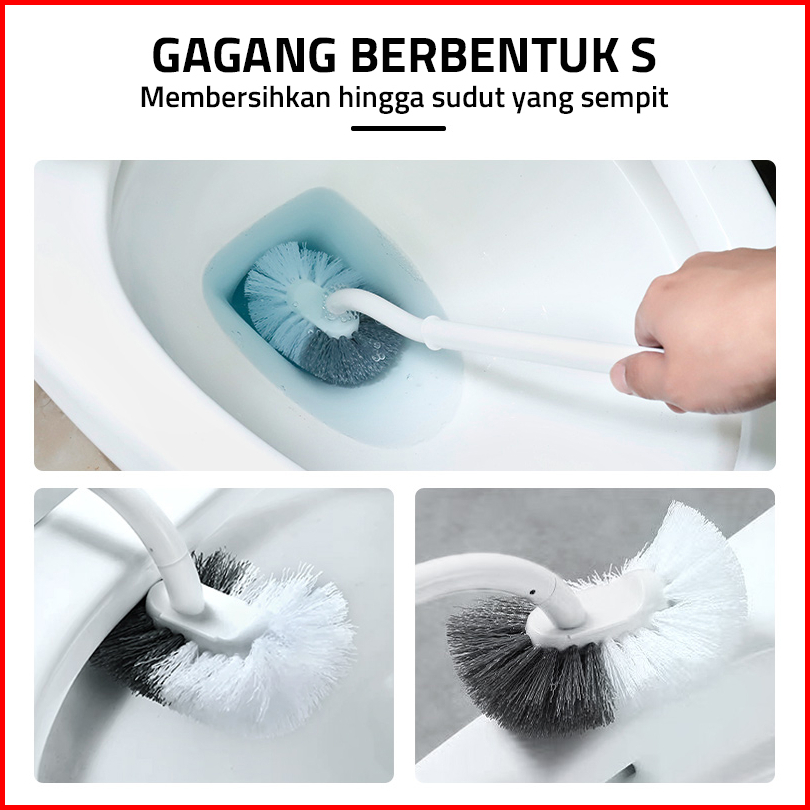 GAGANG BERBENTUK S
Membersihkan hingga sudut yang sempit