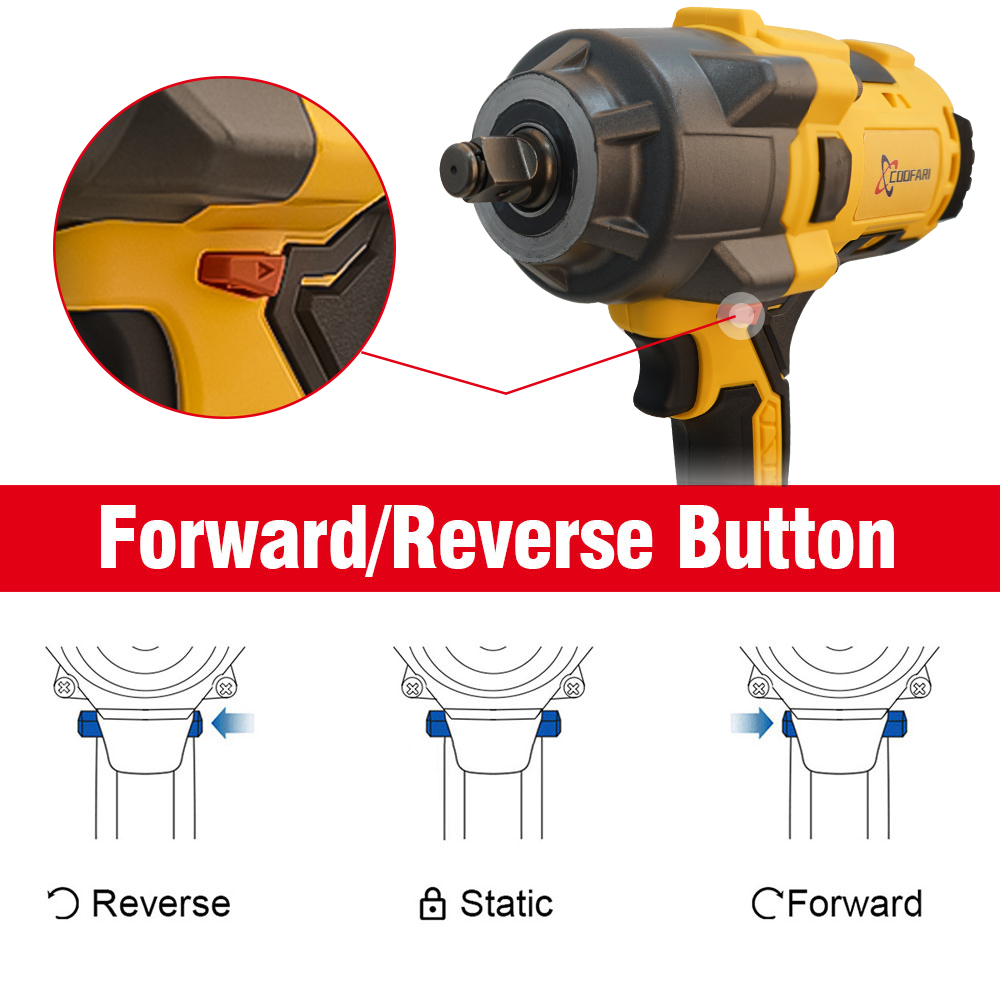 COOFARI

Forward/Reverse Button

Reverse

Static

Forward