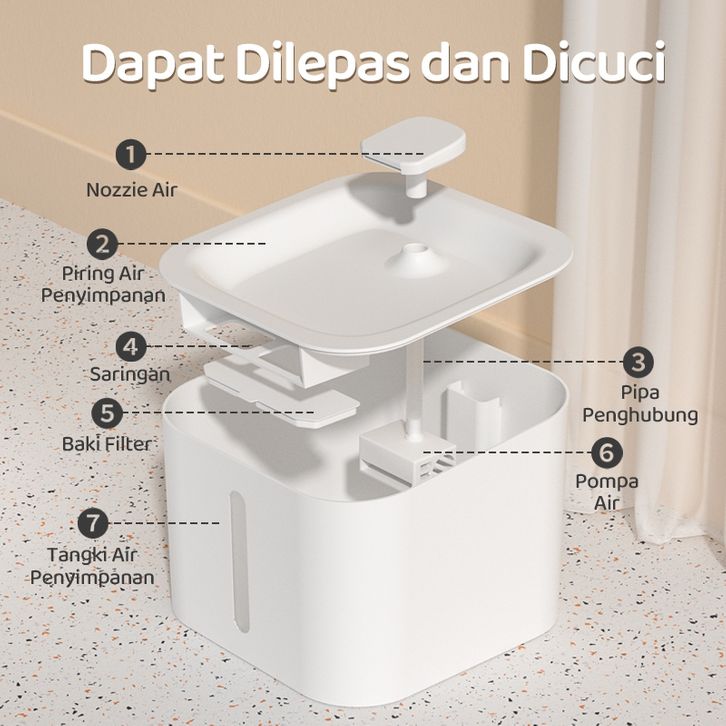 Dapat Dilepas dan Dicuci

1
Nozzie Air

2
Piring Air Penyimpanan

4
Saringan

5
Baki Filter

7
Tangki Air Penyimpanan

3
Pipa Penghubung

6
Pompa Air