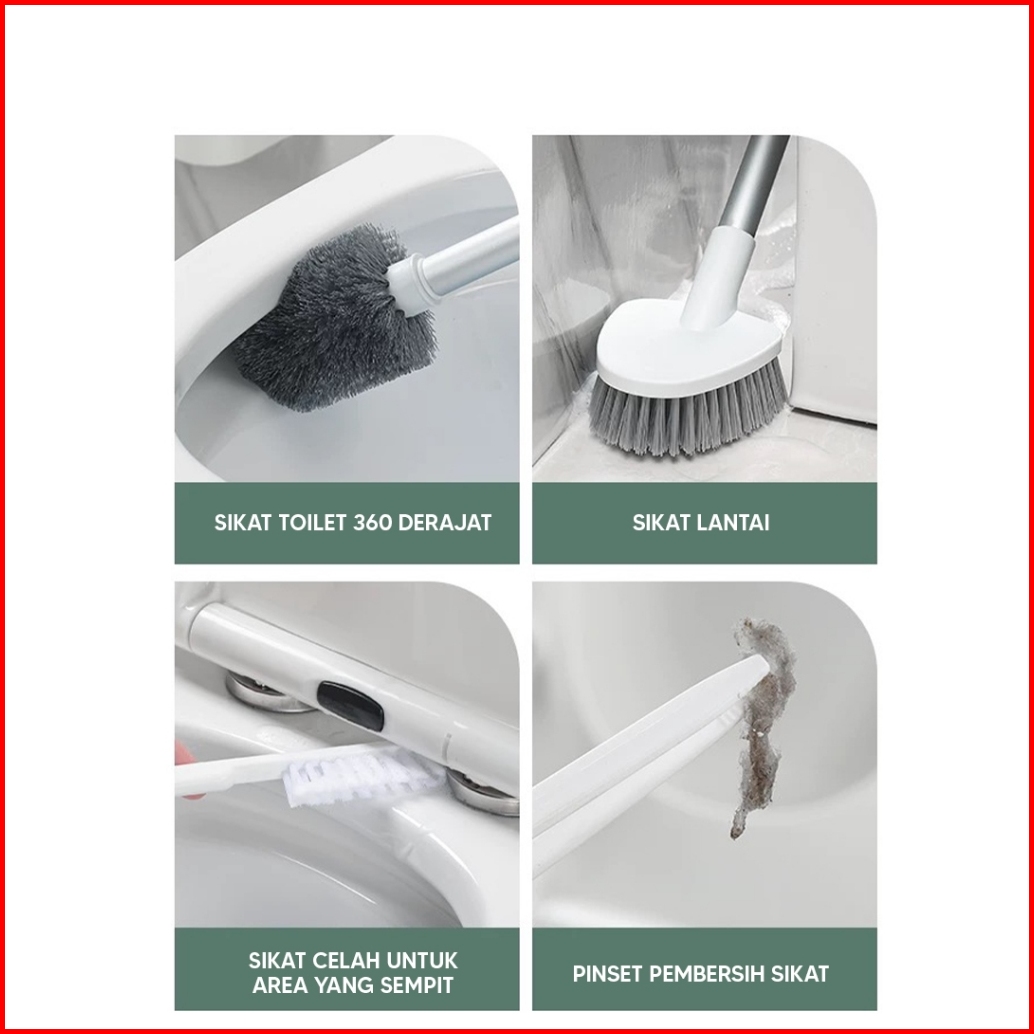 SIKAT TOILET 360 DERAJAT

SIKAT LANTAI

SIKAT CELAH UNTUK AREA YANG SEMPIT

PINSET PEMBERSIH SIKAT