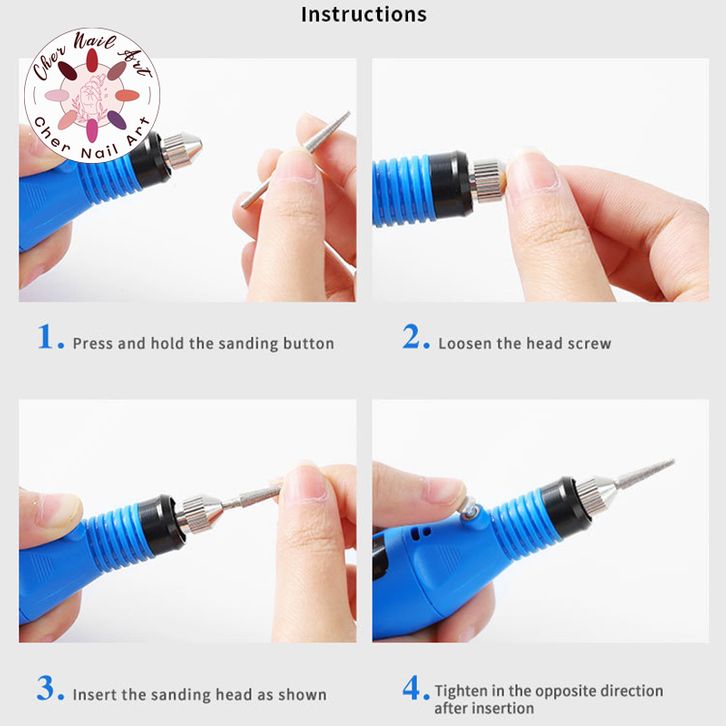 Instructions

Cher Nail Art
Cher Nail Art

1. Press and hold the sanding button

2. Loosen the head screw

3. Insert the sanding head as shown

4. Tighten in the opposite direction after insertion