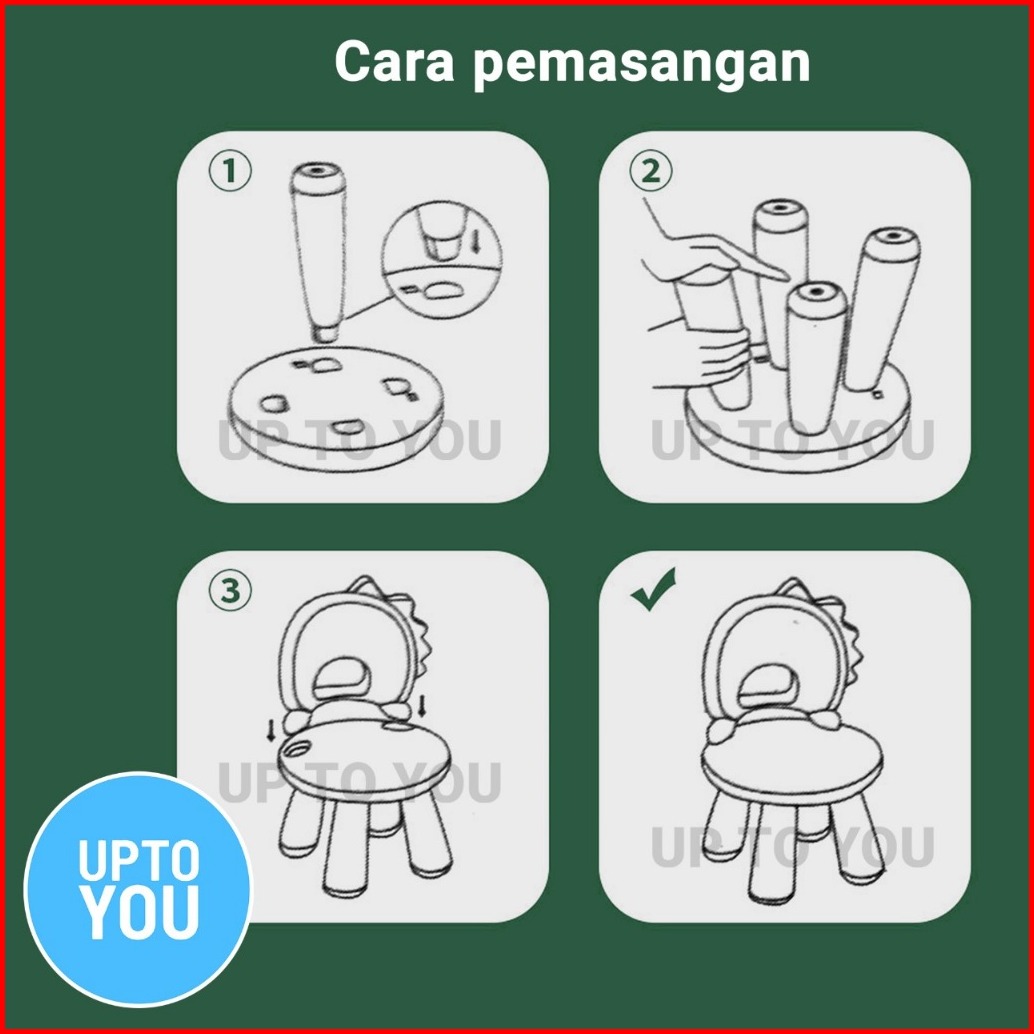 Cara pemasangan

①

UP TO YOU

②

UP TO YOU

③

UP TO YOU

✓

UP TO YOU

UPTO YOU