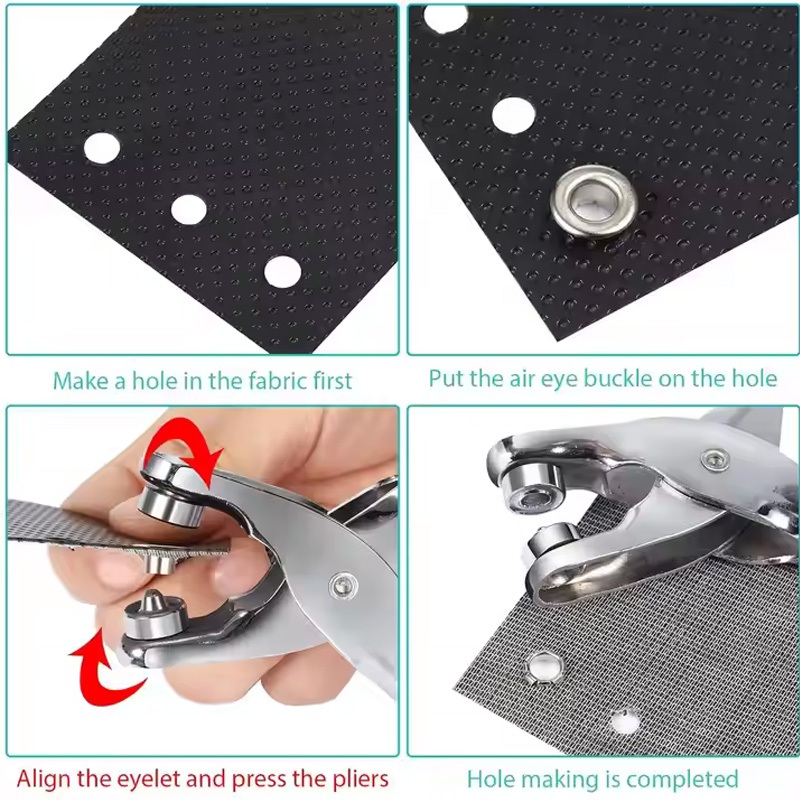 Make a hole in the fabric first

Put the air eye buckle on the hole

Align the eyelet and press the pliers

Hole making is completed