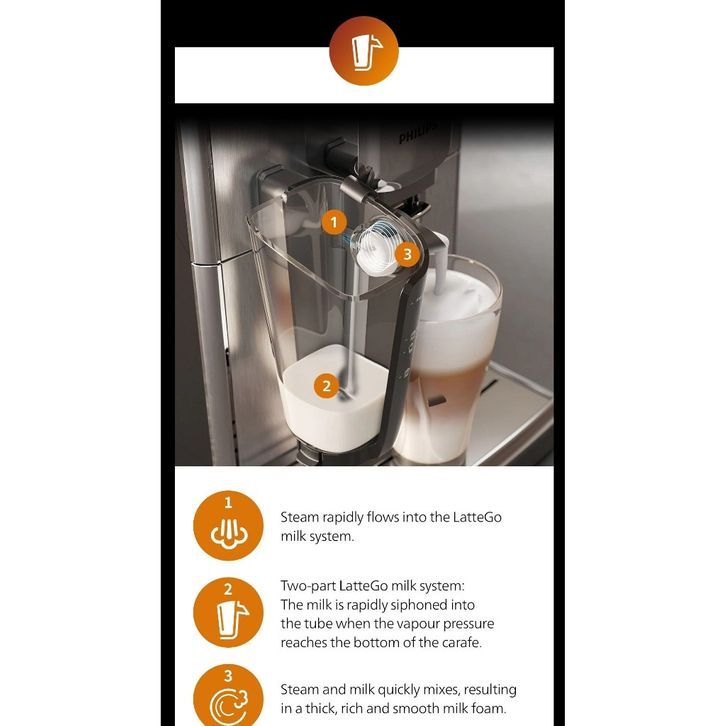 PHILIPS

1

3

2

1
Steam rapidly flows into the LatteGo milk system.

2
Two-part LatteGo milk system: The milk is rapidly siphoned into the tube when the vapour pressure reaches the bottom of the carafe.

3
Steam and milk quickly mixes, resulting in a thick, rich and smooth milk foam.