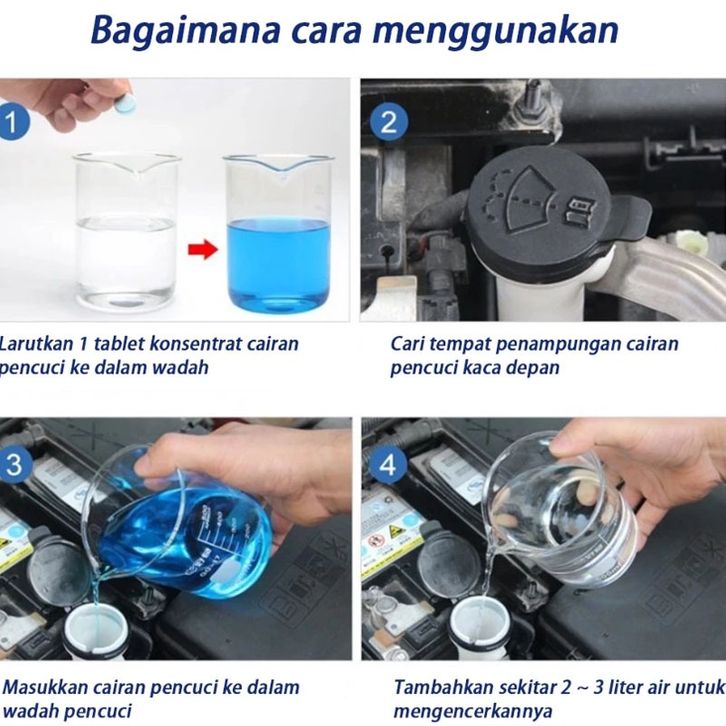 Bagaimana cara menggunakan

1

Larutkan 1 tablet konsentrat cairan pencuci ke dalam wadah

2

Cari tempat penampungan cairan pencuci kaca depan

3

Masukkan cairan pencuci ke dalam wadah pencuci

4

Tambahkan sekitar 2 ~ 3 liter air untuk mengencerkannya