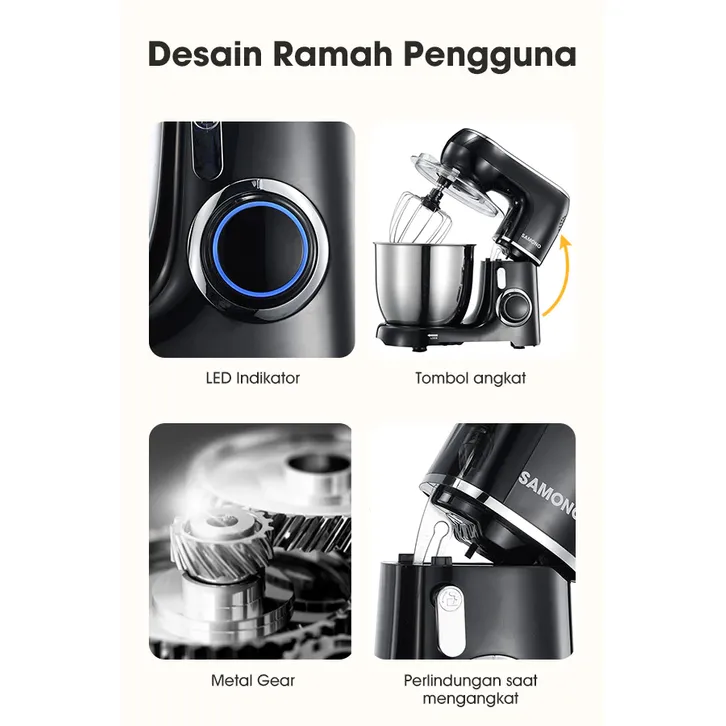 Desain Ramah Pengguna

SAMONO

LED Indikator

Tombol angkat

SAMONO

Metal Gear

Perlindungan saat mengangkat