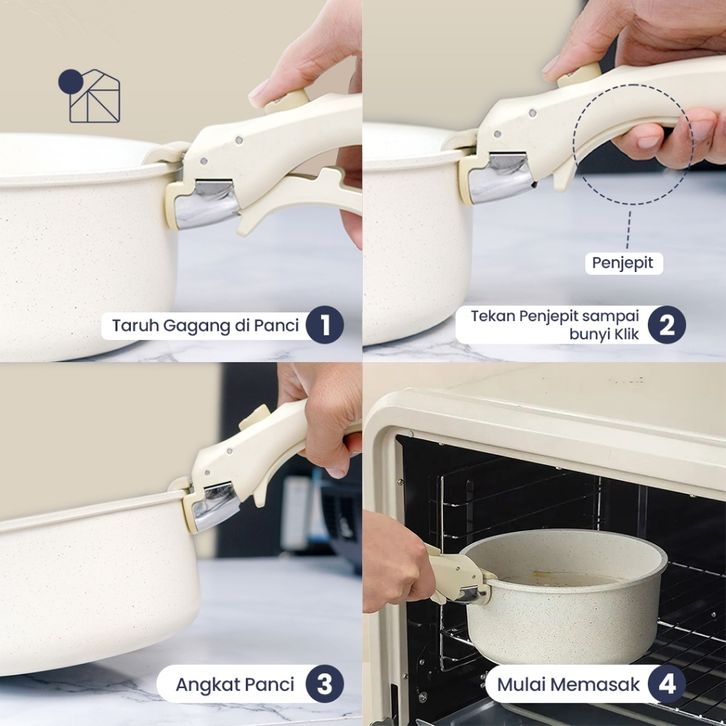 Taruh Gagang di Panci 1

Penjepit

Tekan Penjepit sampai bunyi Klik 2

Angkat Panci 3

Mulai Memasak 4