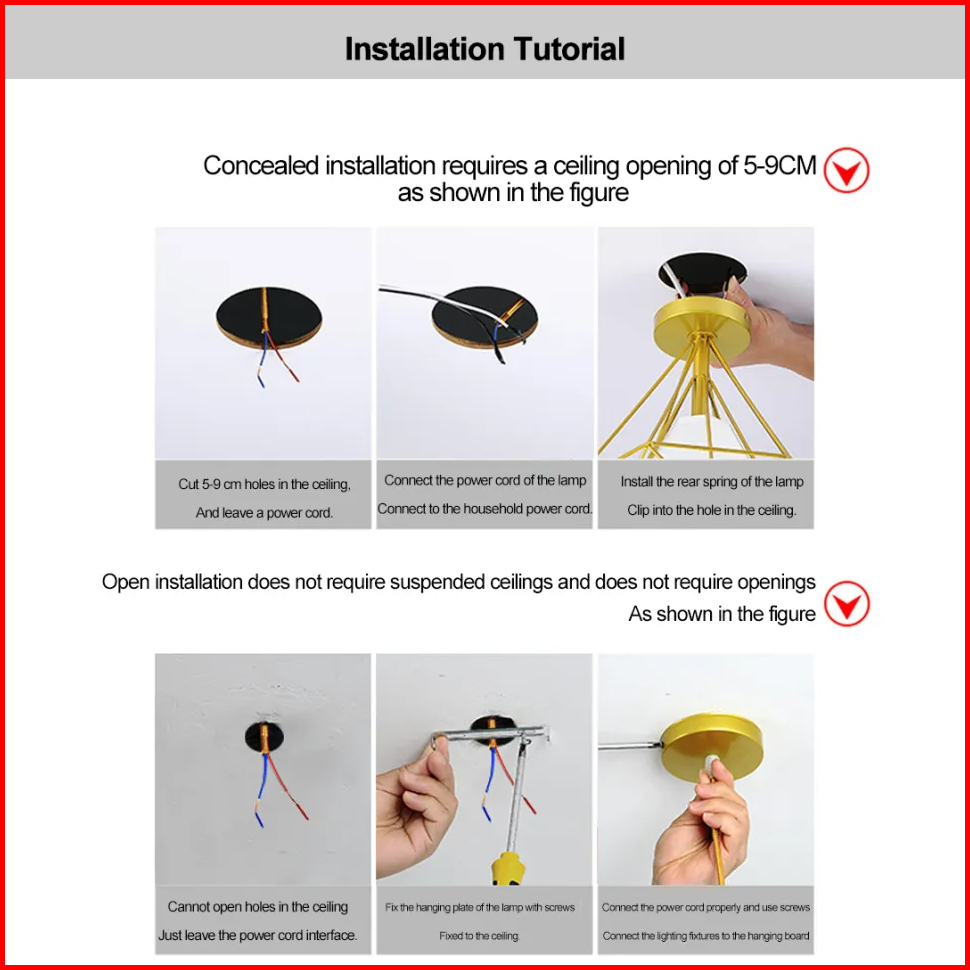 Installation Tutorial

Concealed installation requires a ceiling opening of 5-9CM as shown in the figure

Cut 5-9 cm holes in the ceiling, And leave a power cord.

Connect the power cord of the lamp Connect to the household power cord.

Install the rear spring of the lamp Clip into the hole in the ceiling.

Open installation does not require suspended ceilings and does not require openings As shown in the figure

Cannot open holes in the ceiling Just leave the power cord interface.

Fix the hanging plate of the lamp with screws Fixed to the ceiling.

Connect the power cord properly and use screws Connect the lighting fixtures to the hanging board