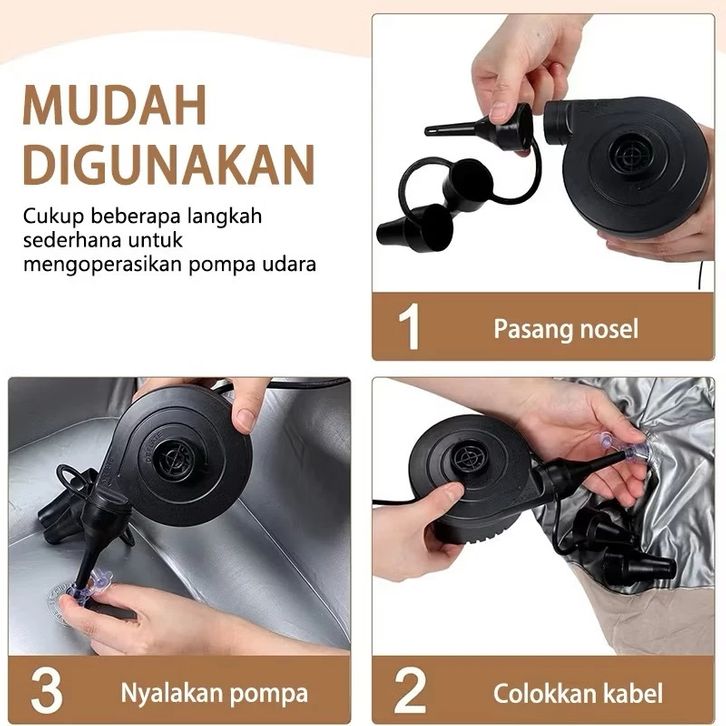 MUDAH DIGUNAKAN

Cukup beberapa langkah sederhana untuk mengoperasikan pompa udara

1 Pasang nosel

3 Nyalakan pompa

2 Colokkan kabel