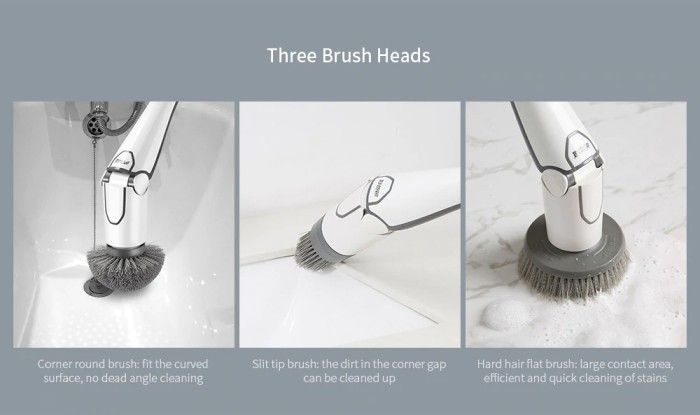 Three Brush Heads

Corner round brush: fit the curved surface, no dead angle cleaning

Slit tip brush: the dirt in the corner gap can be cleaned up

Hard hair flat brush: large contact area, efficient and quick cleaning of stains