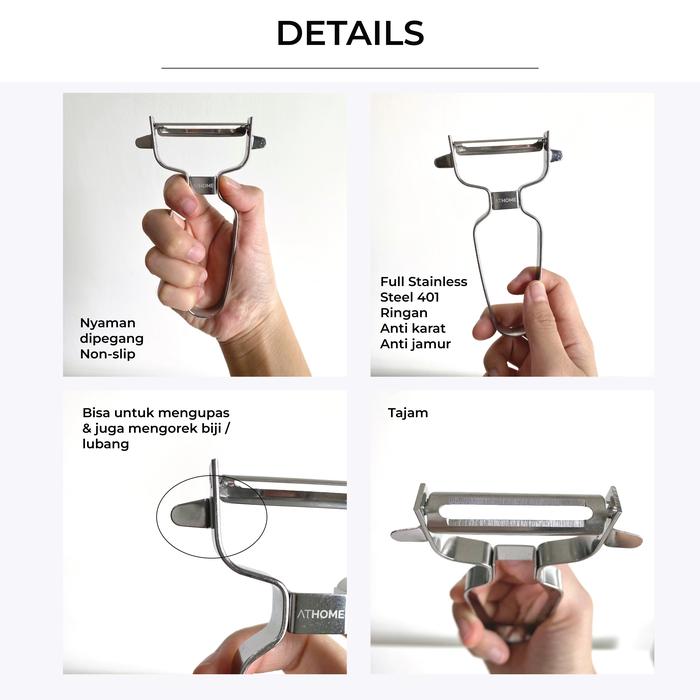 DETAILS

ATHOME

Nyaman dipegang Non-slip

ATHOME

Full Stainless Steel 401 Ringan Anti karat Anti jamur

Bisa untuk mengupas & juga mengorek biji / lubang

ATHOME

Tajam