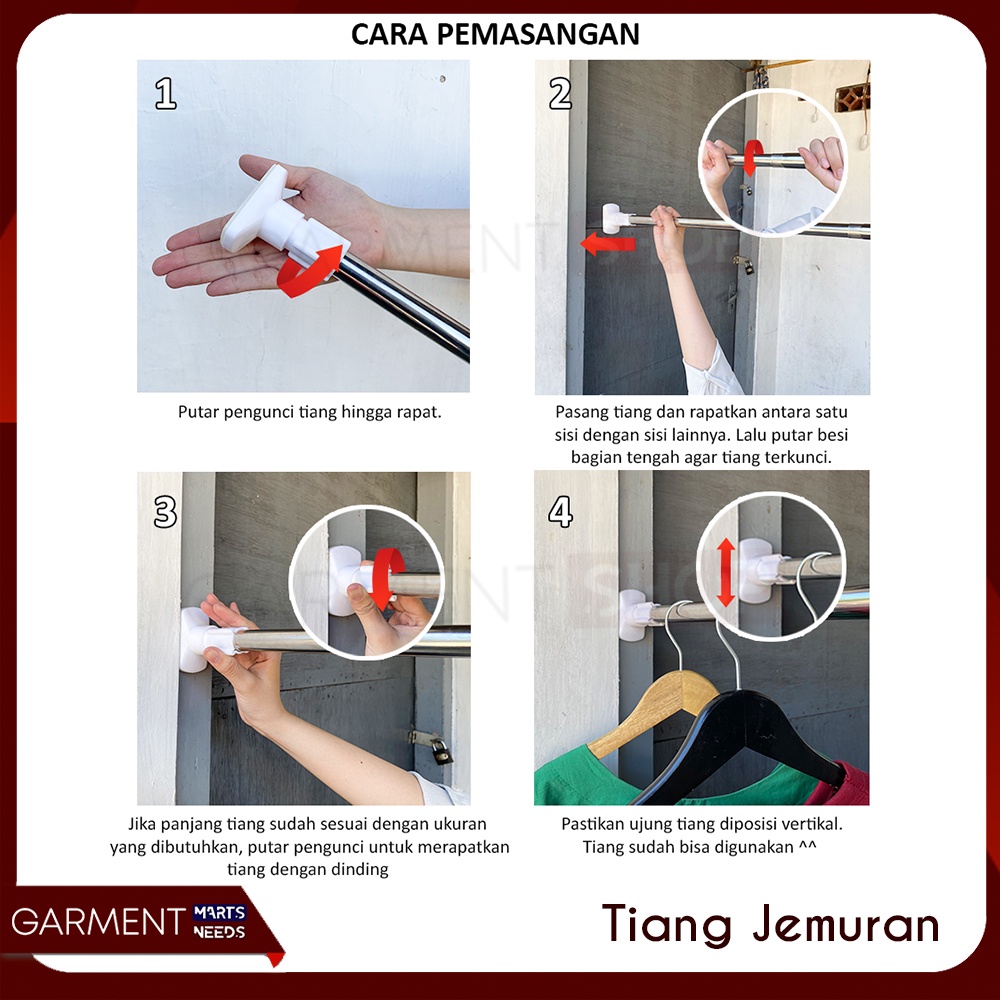 CARA PEMASANGAN

1

Putar pengunci tiang hingga rapat.

2

Pasang tiang dan rapatkan antara satu sisi dengan sisi lainnya. Lalu putar besi bagian tengah agar tiang terkunci.

3

Jika panjang tiang sudah sesuai dengan ukuran yang dibutuhkan, putar pengunci untuk merapatkan tiang dengan dinding

4

Pastikan ujung tiang diposisi vertikal. Tiang sudah bisa digunakan ^^

GARMENT MARTS NEEDS

Tiang Jemuran