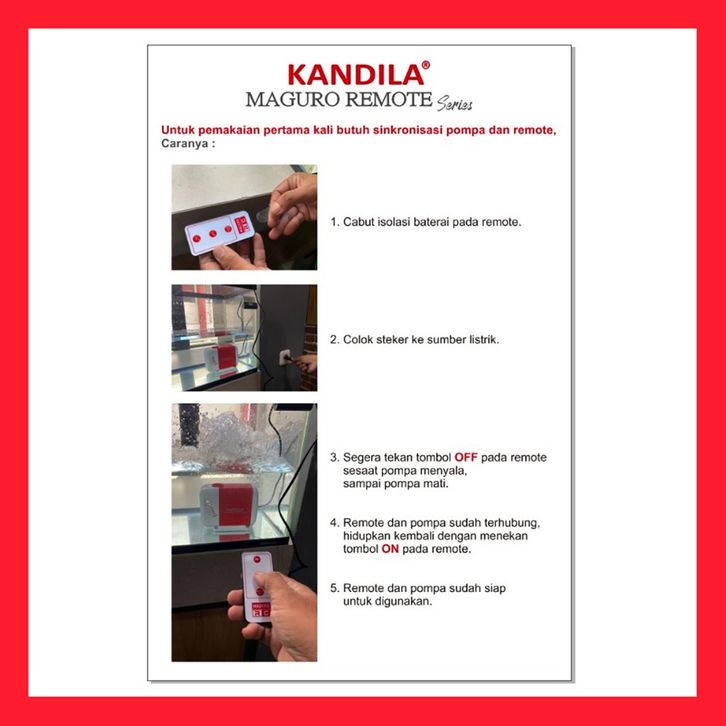 KANDILA®
MAGURO REMOTE Series

Untuk pemakaian pertama kali butuh sinkronisasi pompa dan remote, Caranya :

1. Cabut isolasi baterai pada remote.

2. Colok steker ke sumber listrik.

3. Segera tekan tombol OFF pada remote sesaat pompa menyala, sampai pompa mati.

4. Remote dan pompa sudah terhubung, hidupkan kembali dengan menekan tombol ON pada remote.

5. Remote dan pompa sudah siap untuk digunakan.