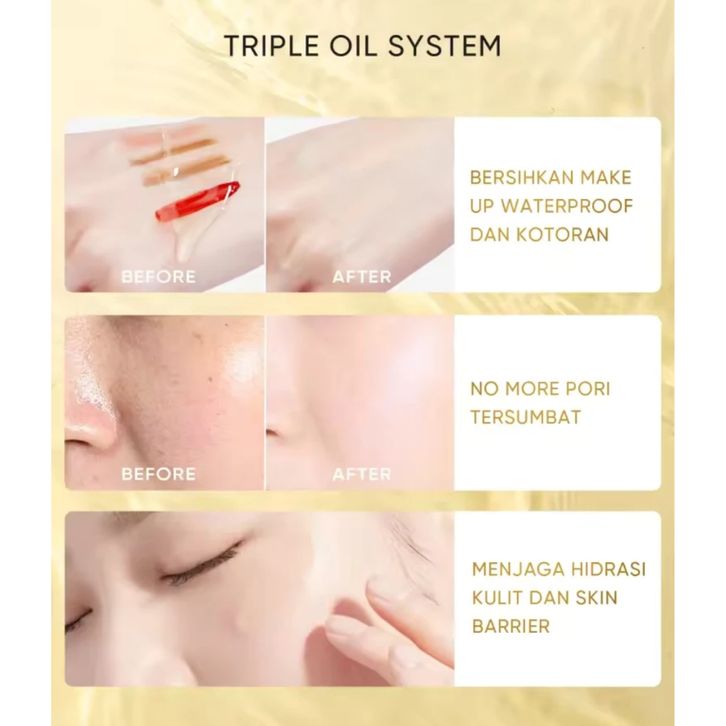 TRIPLE OIL SYSTEM

BEFORE

AFTER

BERSIHKAN MAKE UP WATERPROOF DAN KOTORAN

BEFORE

AFTER

NO MORE PORI TERSUMBAT

MENJAGA HIDRASI KULIT DAN SKIN BARRIER