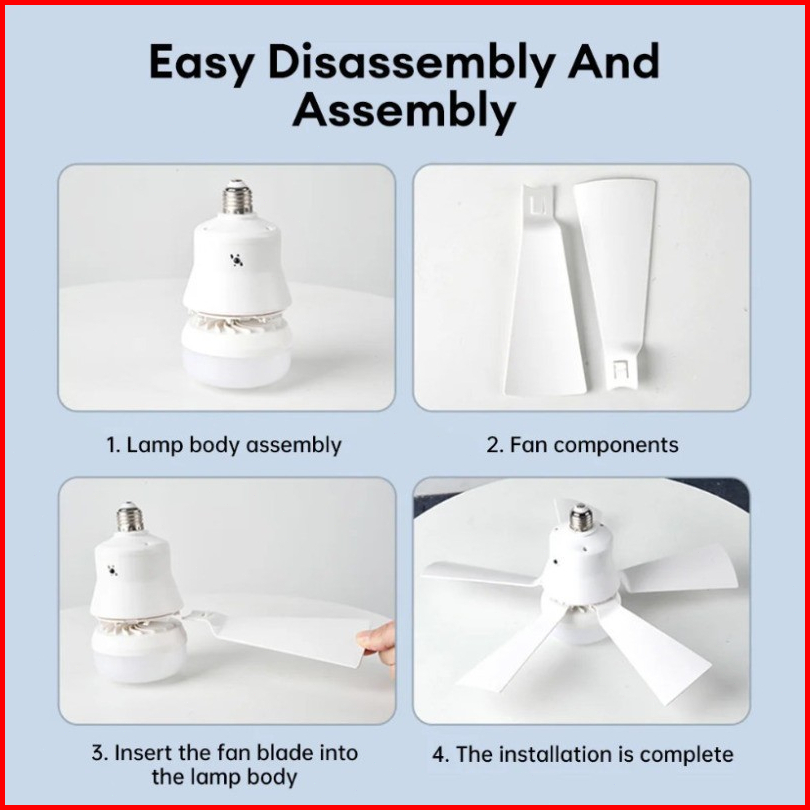 Easy Disassembly And Assembly

1. Lamp body assembly

2. Fan components

3. Insert the fan blade into the lamp body

4. The installation is complete