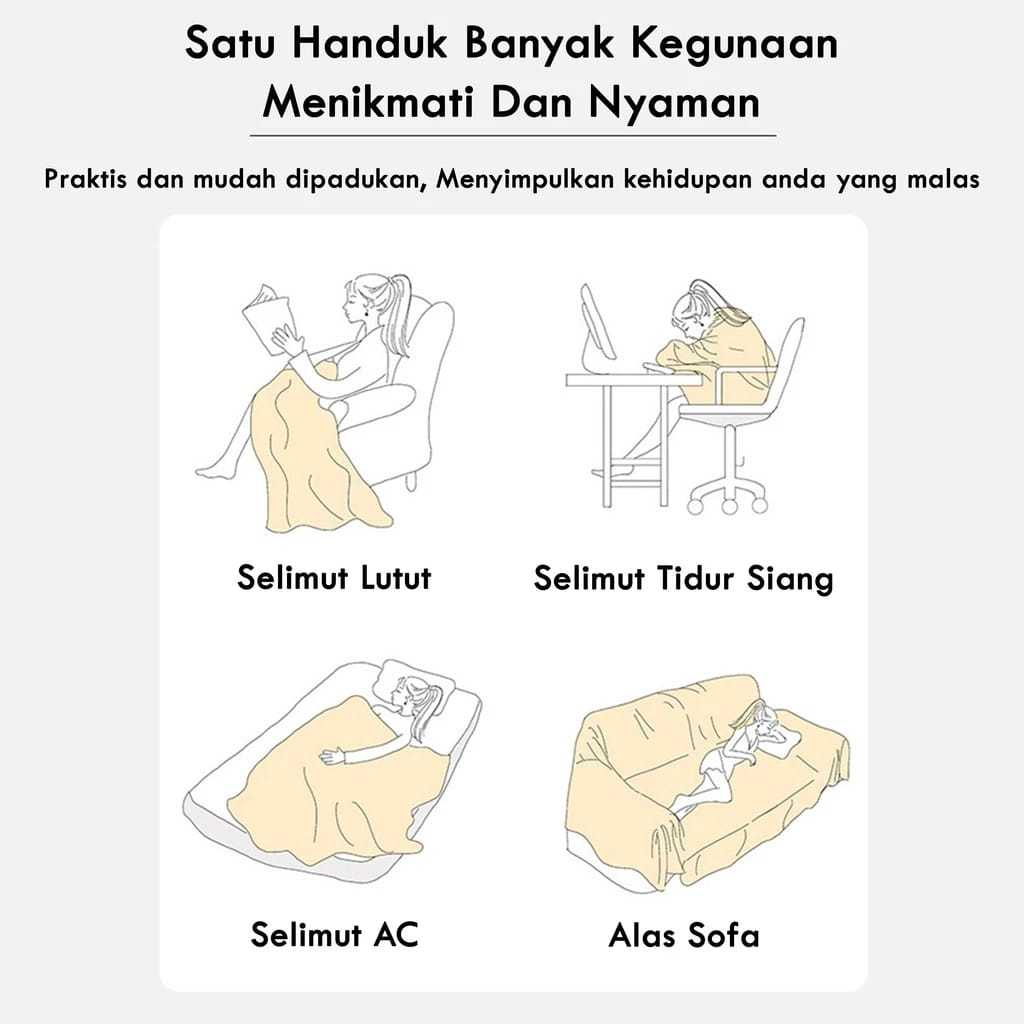 Satu Handuk Banyak Kegunaan
Menikmati Dan Nyaman

Praktis dan mudah dipadukan, Menyimpulkan kehidupan anda yang malas

Selimut Lutut

Selimut Tidur Siang

Selimut AC

Alas Sofa