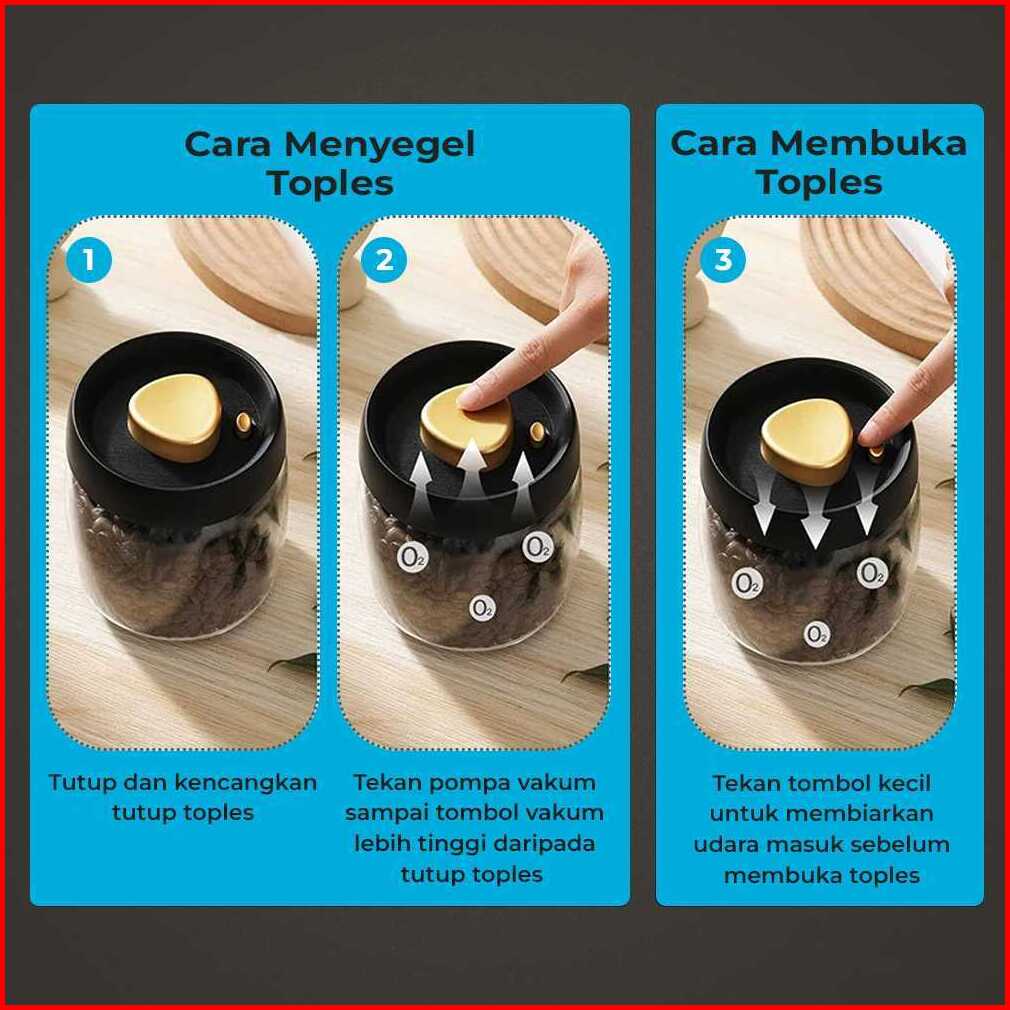 Cara Menyegel Toples

1

Tutup dan kencangkan tutup toples

2

$O_2$ $O_2$ $O_2$

Tekan pompa vakum sampai tombol vakum lebih tinggi daripada tutup toples

Cara Membuka Toples

3

$O_2$ $O_2$ $O_2$

Tekan tombol kecil untuk membiarkan udara masuk sebelum membuka toples