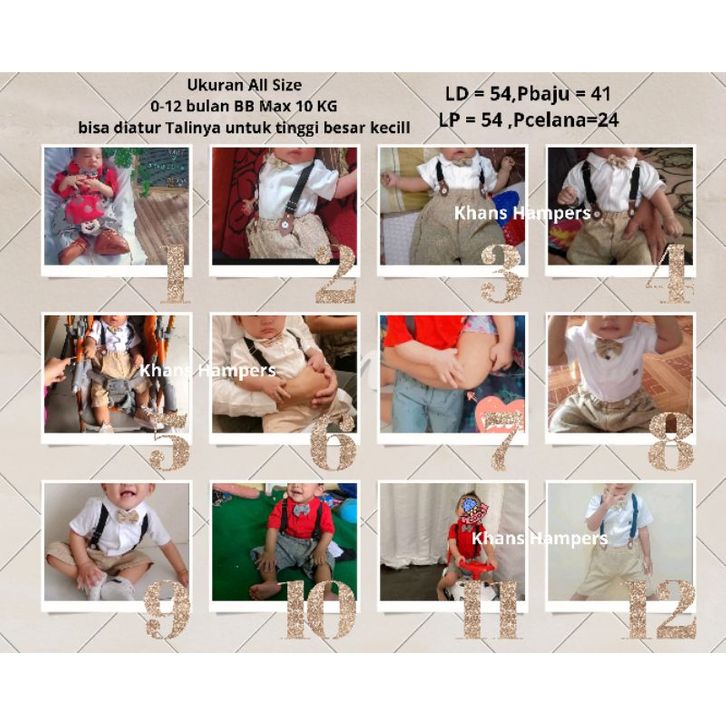 Ukuran All Size
0-12 bulan BB Max 10 KG
bisa diatur Talinya untuk tinggi besar kecill

LD = 54,Pbaju = 41
LP = 54 ,Pcelana=24

1
2
Khans Hampers
3
4
Khans Hampers
5
6
7
8
9
10
Khans Hampers
11
12