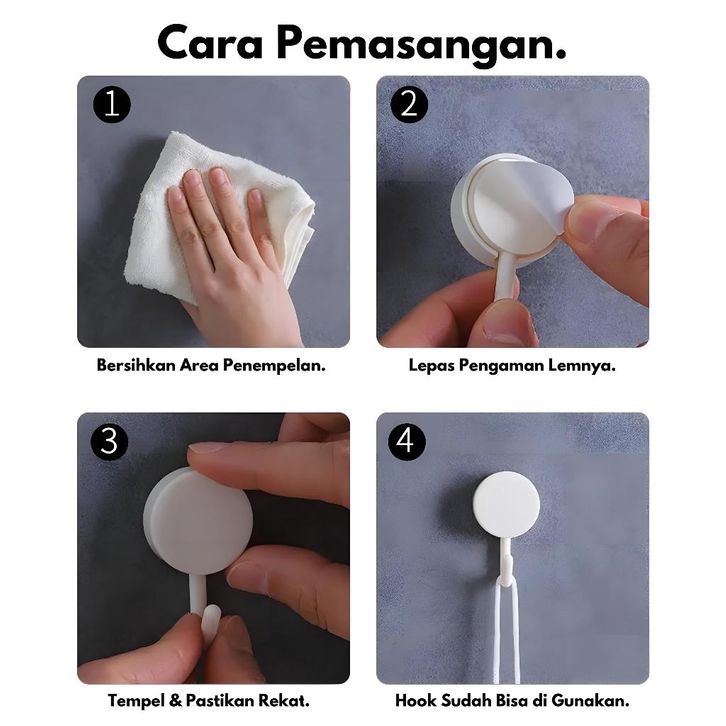 Cara Pemasangan.

1

Bersihkan Area Penempelan.

2

Lepas Pengaman Lemnya.

3

Tempel & Pastikan Rekat.

4

Hook Sudah Bisa di Gunakan.