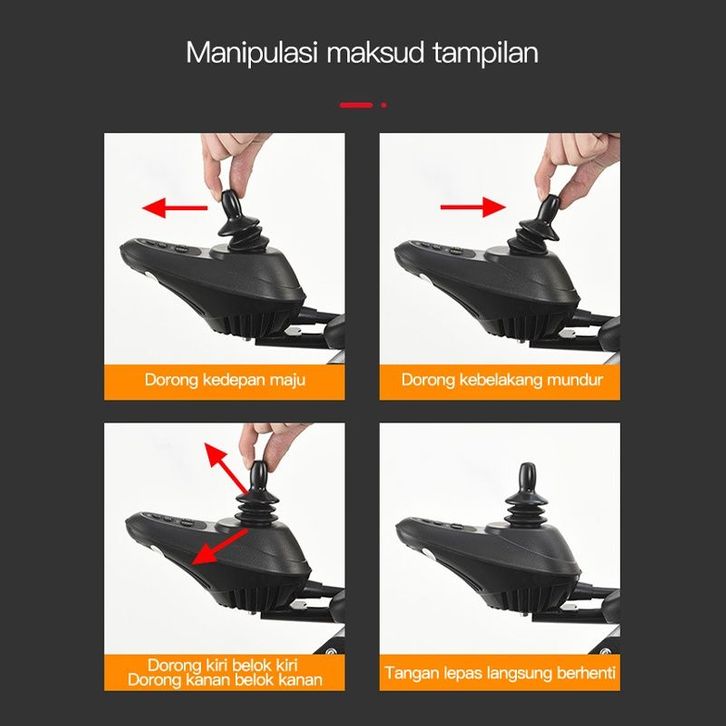 Manipulasi maksud tampilan

Dorong kedepan maju

Dorong kebelakang mundur

Dorong kiri belok kiri
Dorong kanan belok kanan

Tangan lepas langsung berhenti