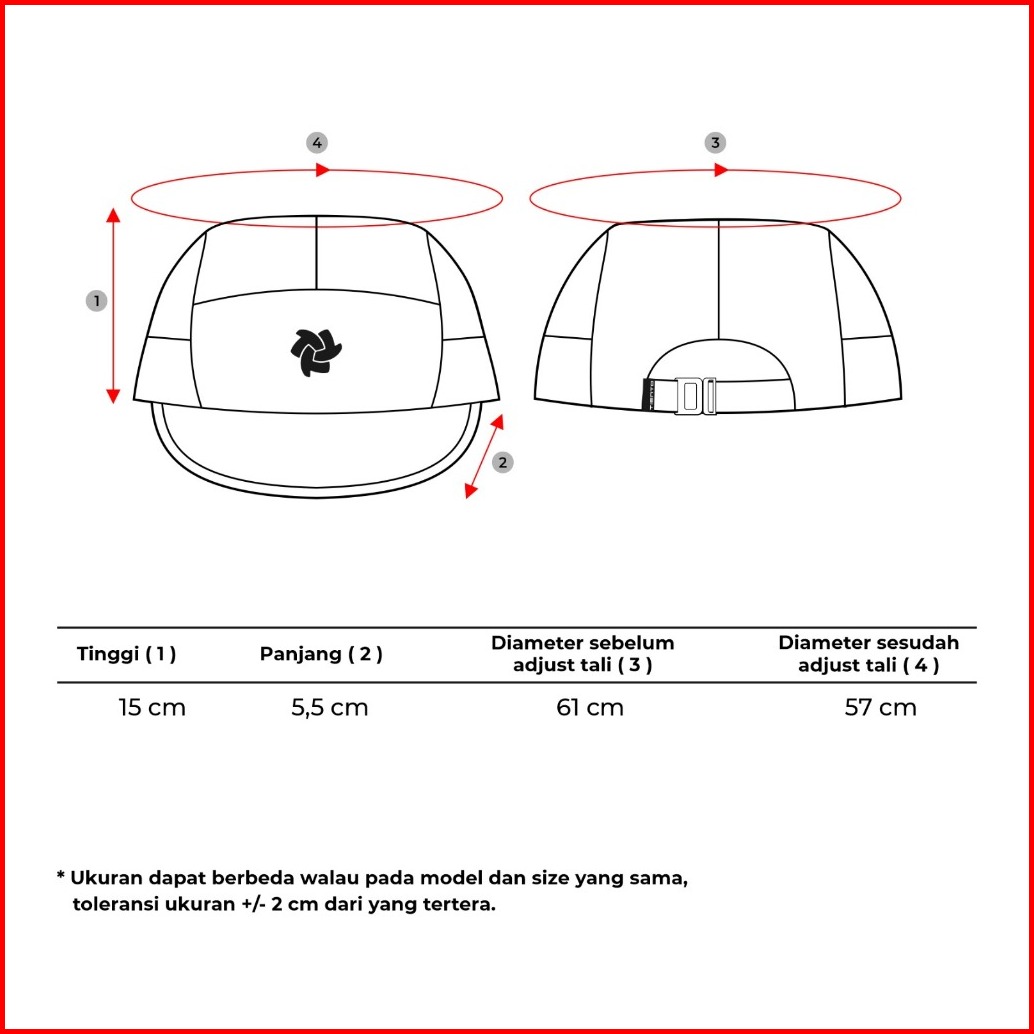 4

3

1

2

| Tinggi ( 1 ) | Panjang ( 2 ) | Diameter sebelum adjust tali ( 3 ) | Diameter sesudah adjust tali ( 4 ) |
|---|---|---|---|
| 15 cm | 5,5 cm | 61 cm | 57 cm |

* Ukuran dapat berbeda walau pada model dan size yang sama, toleransi ukuran +/- 2 cm dari yang tertera.