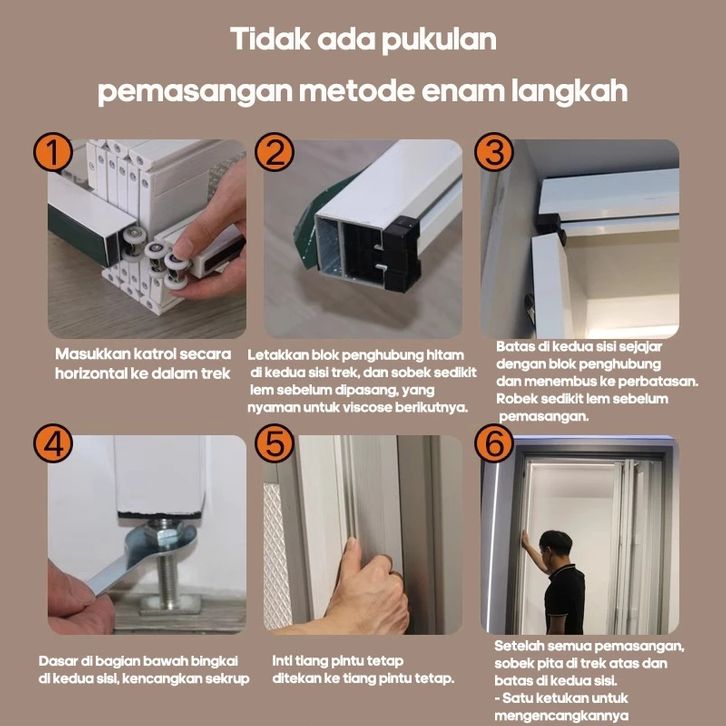 Tidak ada pukulan

pemasangan metode enam langkah

1

Masukkan katrol secara horizontal ke dalam trek

2

Letakkan blok penghubung hitam di kedua sisi trek, dan sobek sedikit lem sebelum dipasang, yang nyaman untuk viscose berikutnya.

3

Batas di kedua sisi sejajar dengan blok penghubung dan menembus ke perbatasan. Robek sedikit lem sebelum pemasangan.

4

Dasar di bagian bawah bingkai di kedua sisi, kencangkan sekrup

5

Inti tiang pintu tetap ditekan ke tiang pintu tetap.

6

Setelah semua pemasangan, sobek pita di trek atas dan batas di kedua sisi.
- Satu ketukan untuk mengencangkannya