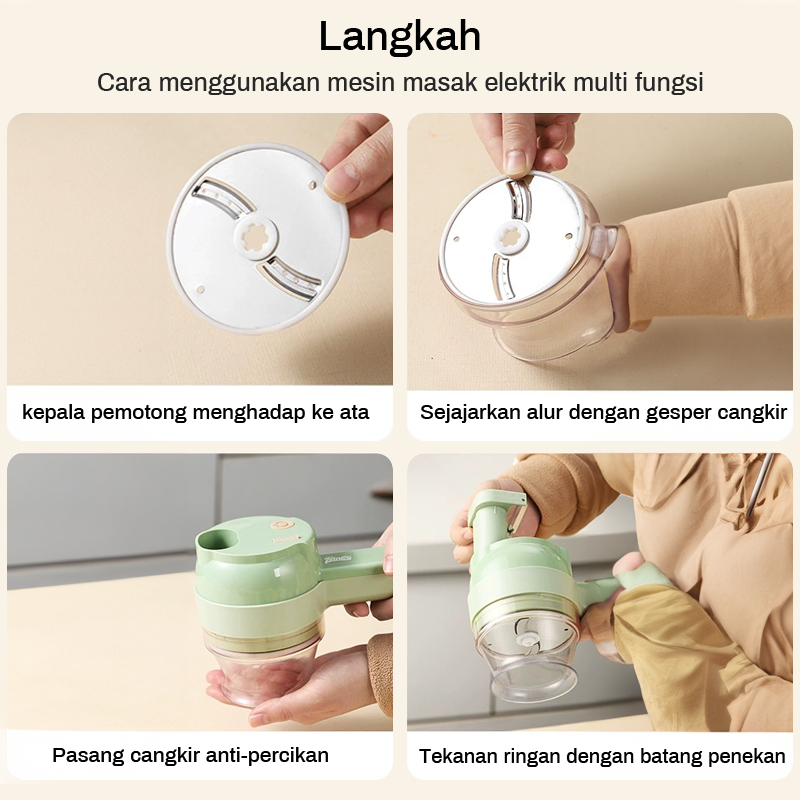 Langkah

Cara menggunakan mesin masak elektrik multi fungsi

kepala pemotong menghadap ke ata

Sejajarkan alur dengan gesper cangkir

Pasang cangkir anti-percikan

Tekanan ringan dengan batang penekan