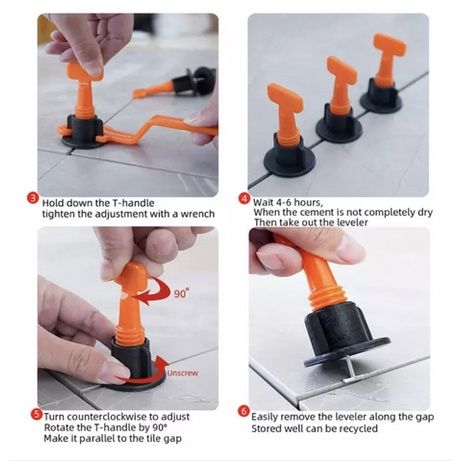 3 Hold down the T-handle
tighten the adjustment with a wrench

4 Wait 4-6 hours,
When the cement is not completely dry
Then take out the leveler

90°

Unscrew

5 Turn counterclockwise to adjust
Rotate the T-handle by 90°
Make it parallel to the tile gap

6 Easily remove the leveler along the gap
Stored well can be recycled