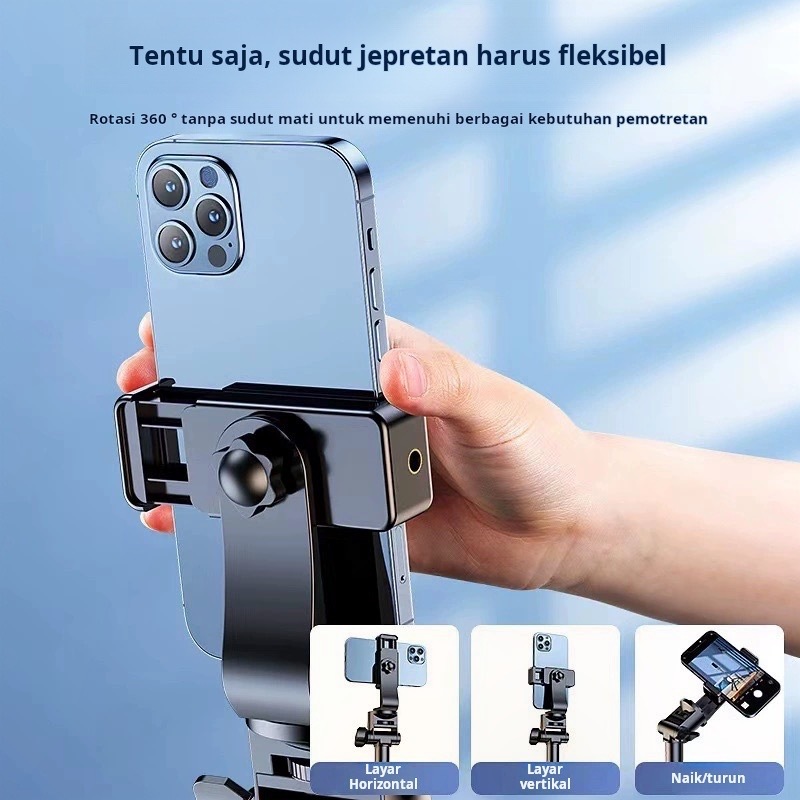 Tentu saja, sudut jepretan harus fleksibel

Rotasi 360 ° tanpa sudut mati untuk memenuhi berbagai kebutuhan pemotretan

Layar Horizontal

Layar vertikal

Naik/turun