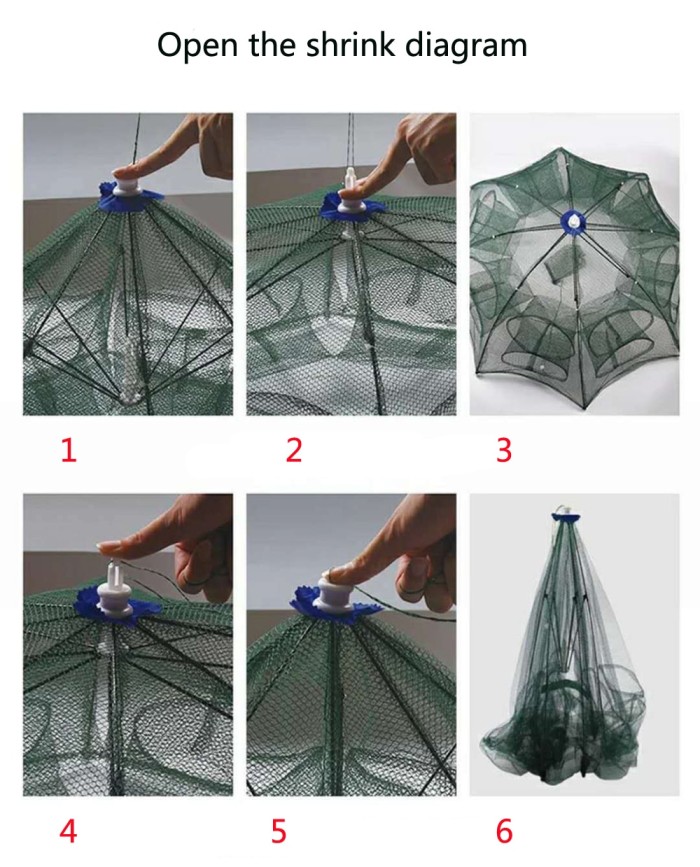 Open the shrink diagram

1

2

3

4

5

6