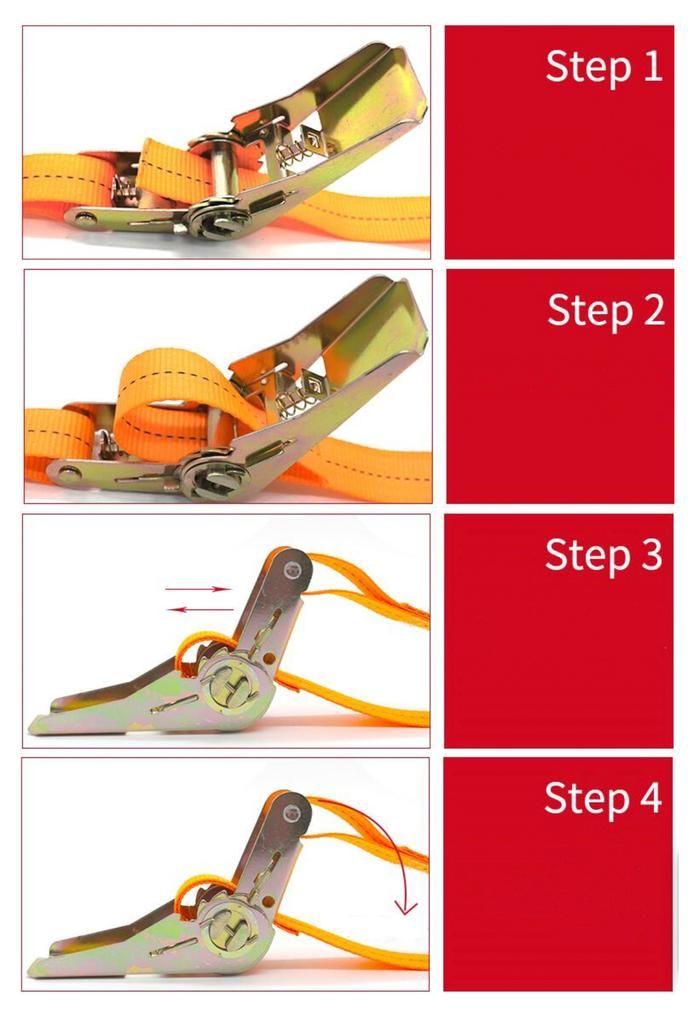 Step 1

Step 2

Step 3

Step 4