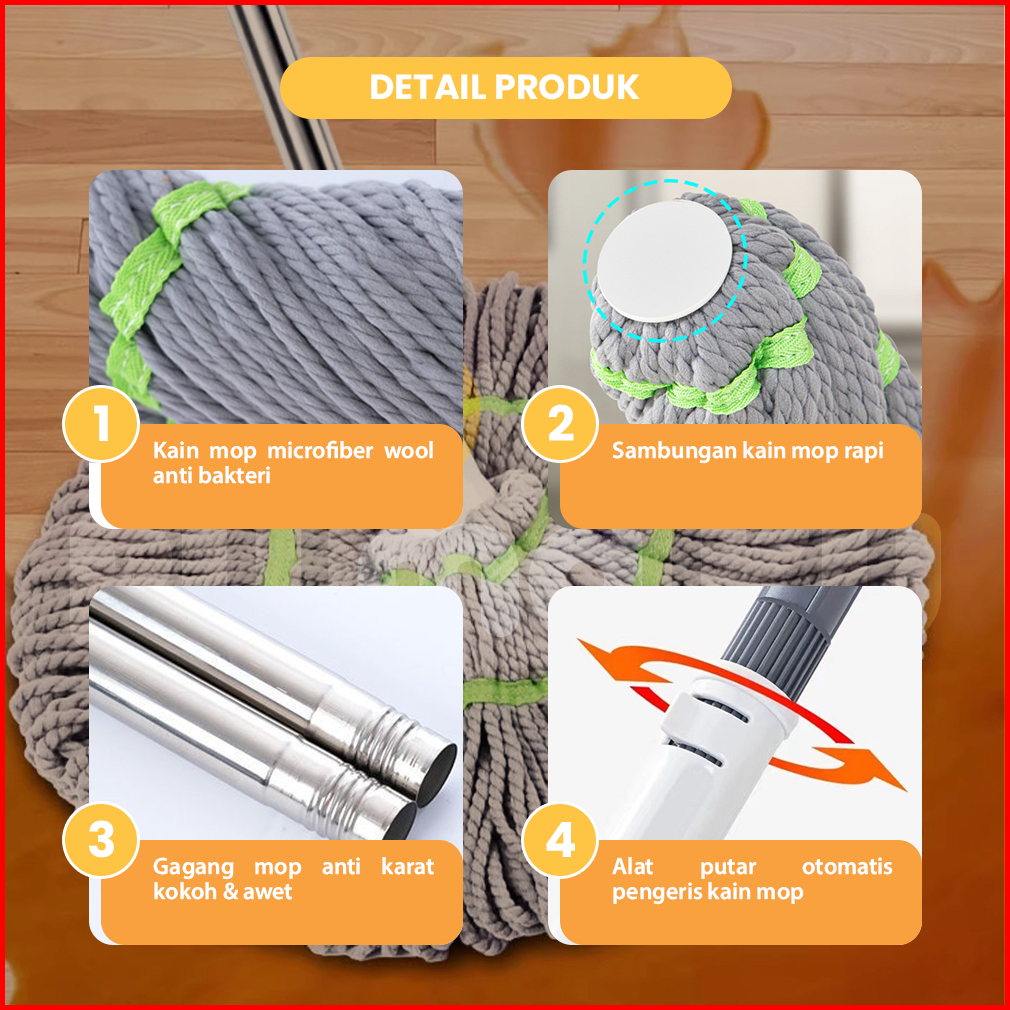 DETAIL PRODUK

1

Kain mop microfiber wool anti bakteri

2

Sambungan kain mop rapi

3

Gagang mop anti karat kokoh & awet

4

Alat putar otomatis pengeris kain mop