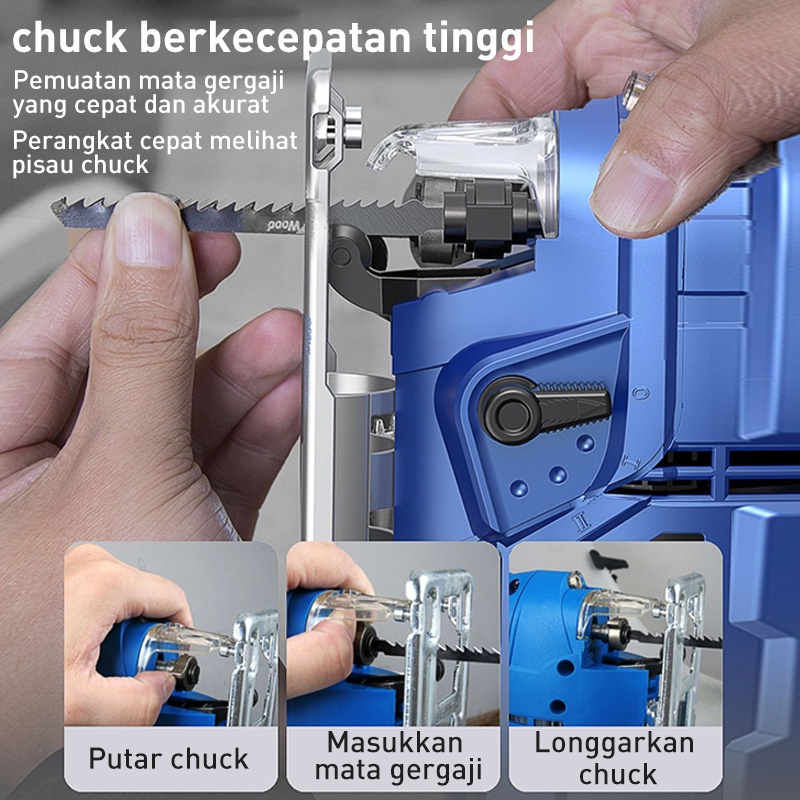 chuck berkecepatan tinggi

Pemuatan mata gergaji yang cepat dan akurat

Perangkat cepat melihat pisau chuck

Wood

O

I

II

Putar chuck

Masukkan mata gergaji

Longgarkan chuck