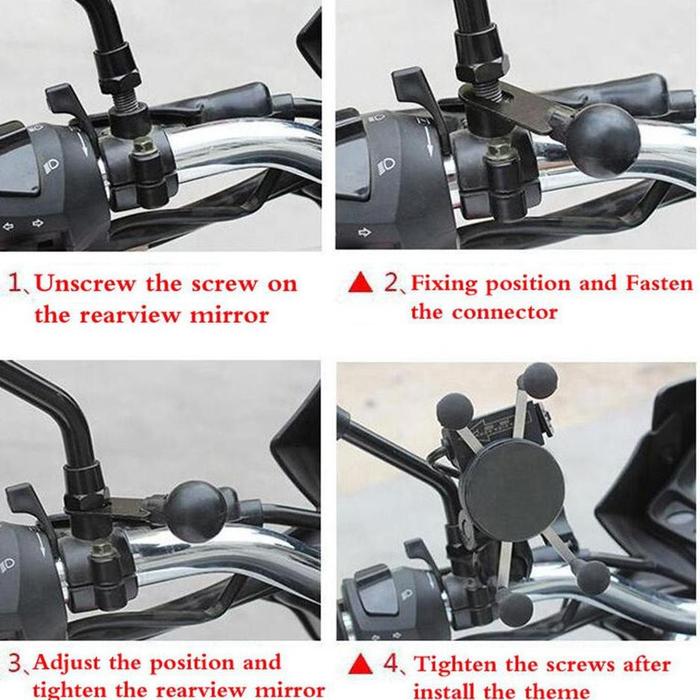 1、Unscrew the screw on the rearview mirror

▲ 2、Fixing position and Fasten the connector

3、Adjust the position and tighten the rearview mirror

▲ 4、Tighten the screws after install the theme