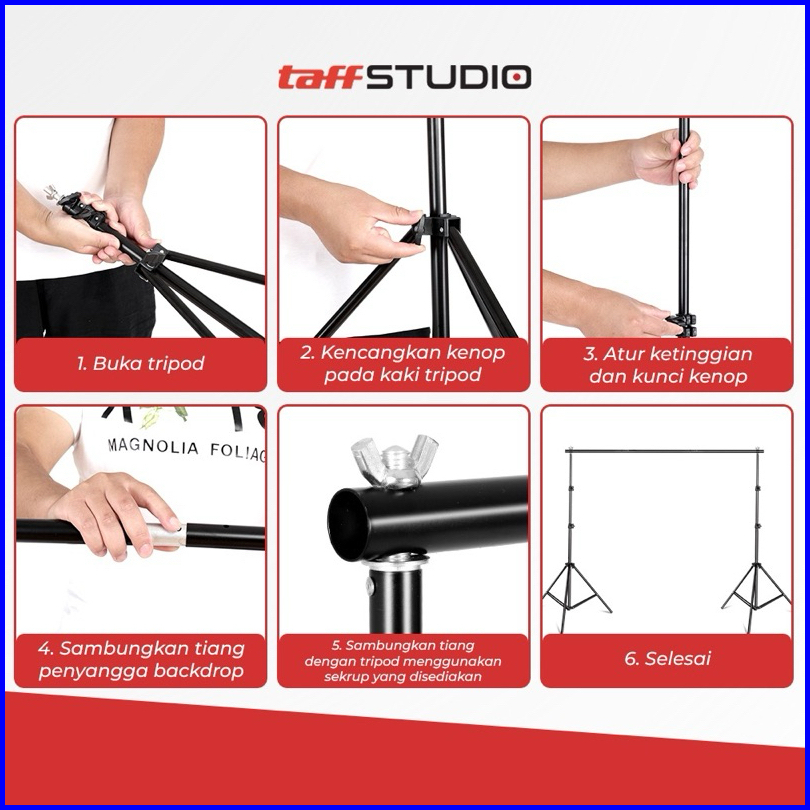 taffSTUDIO

1. Buka tripod

2. Kencangkan kenop pada kaki tripod

3. Atur ketinggian dan kunci kenop

MAGNOLIA FOLIAG

4. Sambungkan tiang penyangga backdrop

5. Sambungkan tiang dengan tripod menggunakan sekrup yang disediakan

6. Selesai