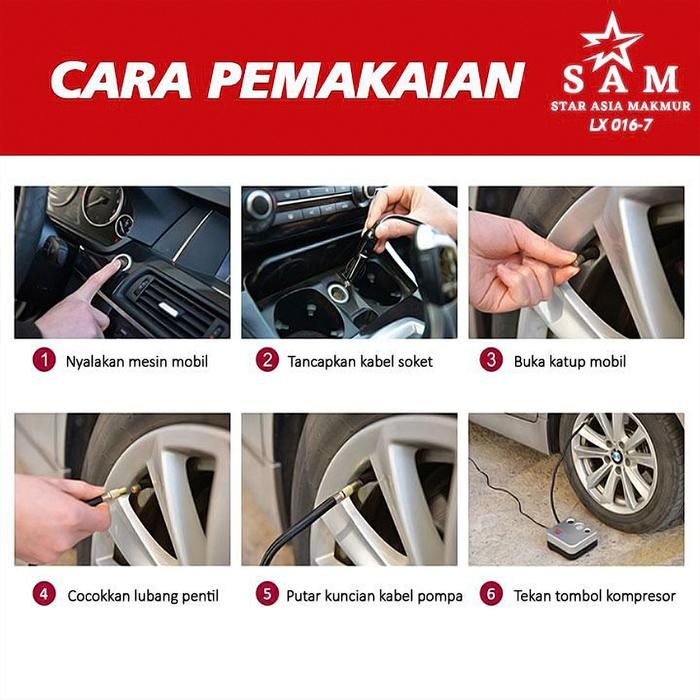 CARA PEMAKAIAN

SAM
STAR ASIA MAKMUR
LX 016-7

1 Nyalakan mesin mobil

2 Tancapkan kabel soket

3 Buka katup mobil

4 Cocokkan lubang pentil

5 Putar kuncian kabel pompa

6 Tekan tombol kompresor