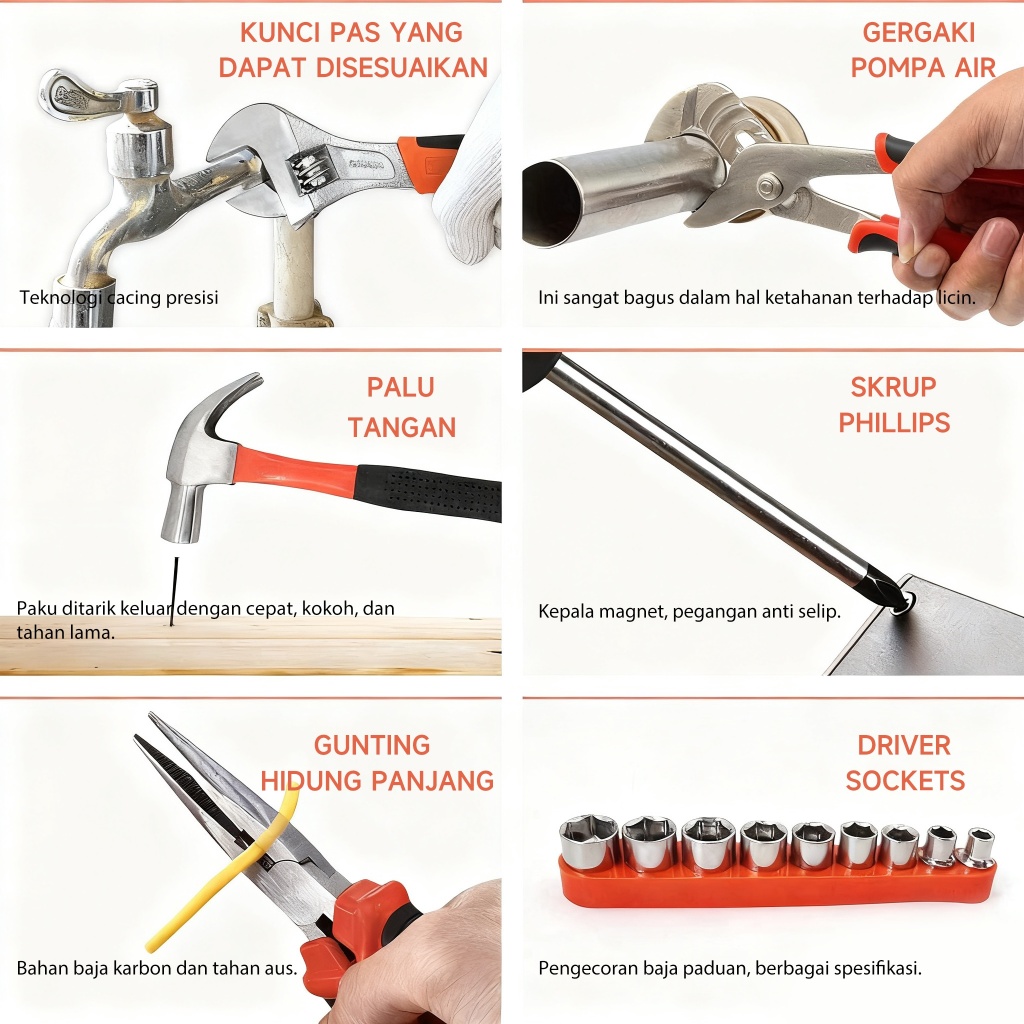 KUNCI PAS YANG DAPAT DISESUAIKAN

Teknologi cacing presisi

GERGAKI POMPA AIR

Ini sangat bagus dalam hal ketahanan terhadap licin.

PALU TANGAN

Paku ditarik keluar dengan cepat, kokoh, dan tahan lama.

SKRUP PHILLIPS

Kepala magnet, pegangan anti selip.

GUNTING HIDUNG PANJANG

Bahan baja karbon dan tahan aus.

DRIVER SOCKETS

Pengecoran baja paduan, berbagai spesifikasi.