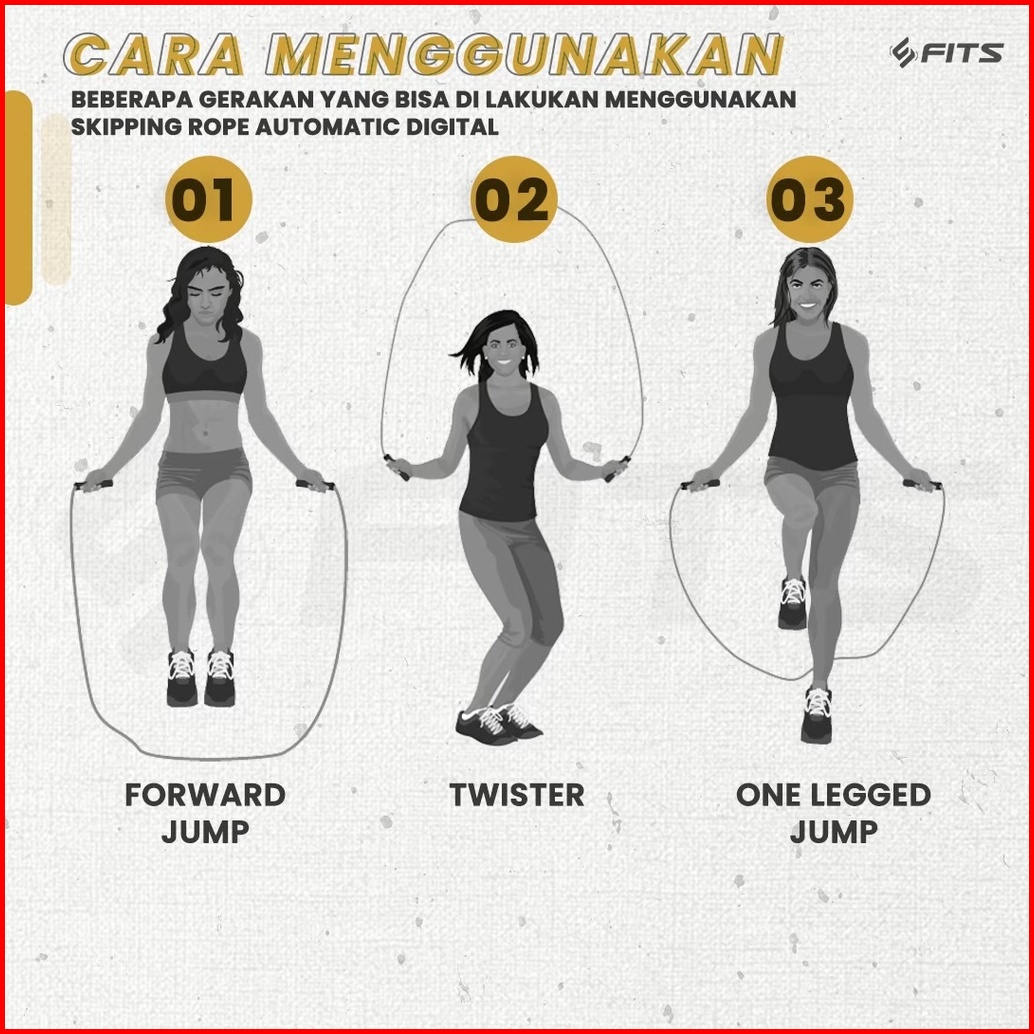 CARA MENGGUNAKAN

FITS

BEBERAPA GERAKAN YANG BISA DI LAKUKAN MENGGUNAKAN SKIPPING ROPE AUTOMATIC DIGITAL

01

02

03

FORWARD JUMP

TWISTER

ONE LEGGED JUMP