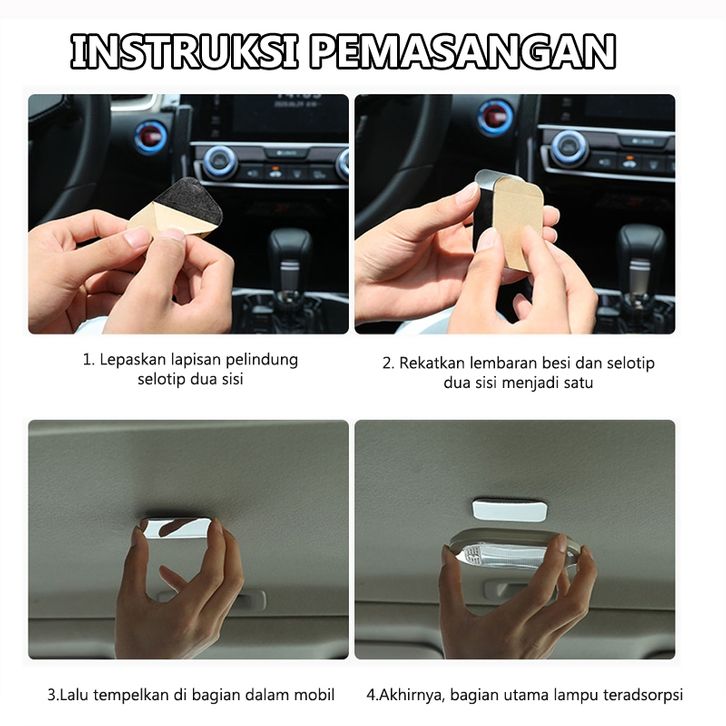 INSTRUKSI PEMASANGAN

1. Lepaskan lapisan pelindung selotip dua sisi

2. Rekatkan lembaran besi dan selotip dua sisi menjadi satu

3.Lalu tempelkan di bagian dalam mobil

4.Akhirnya, bagian utama lampu teradsorpsi