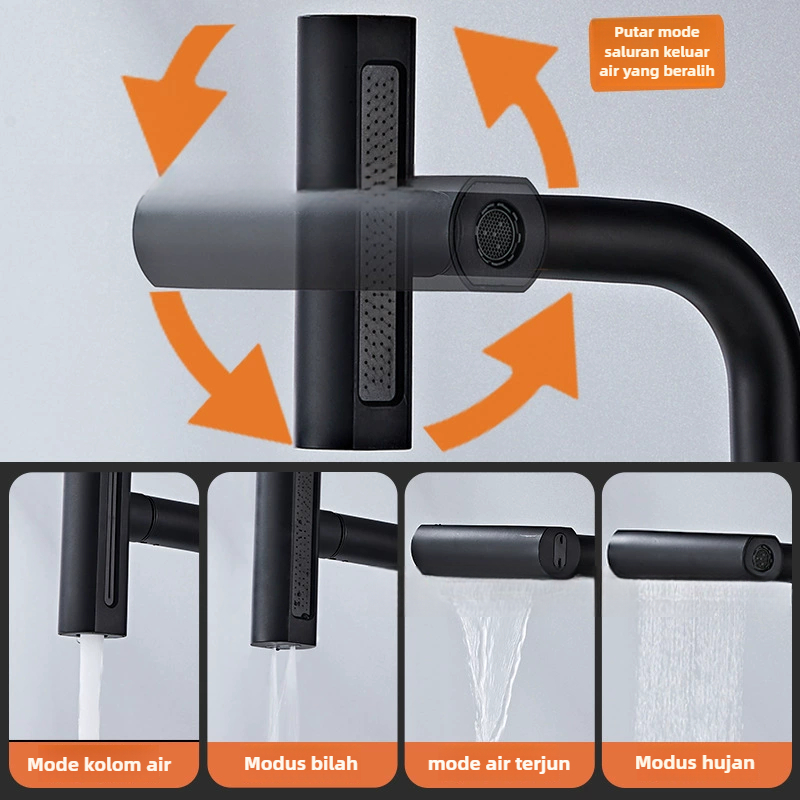 Putar mode saluran keluar air yang beralih

Mode kolom air

Modus bilah

mode air terjun

Modus hujan