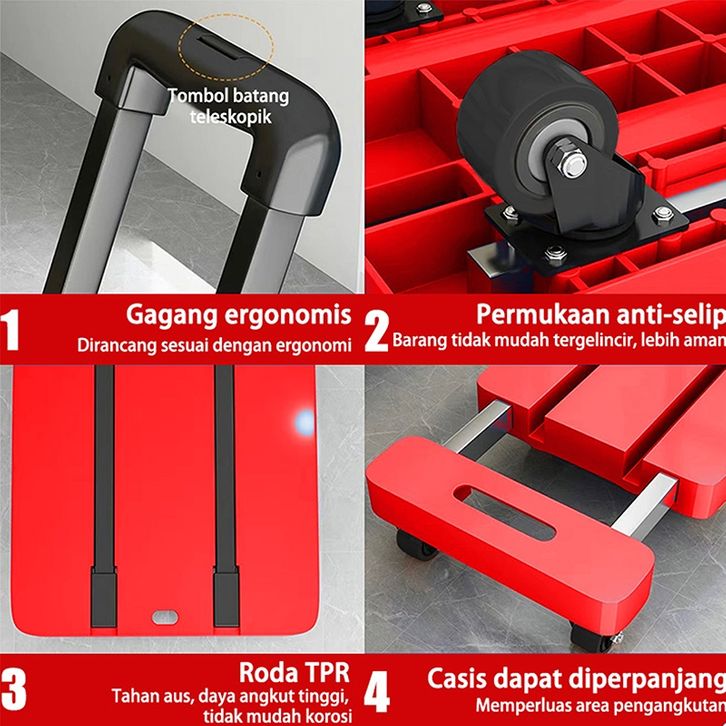 Tombol batang teleskopik

1 Gagang ergonomis
Dirancang sesuai dengan ergonomi

2 Permukaan anti-selip
Barang tidak mudah tergelincir, lebih aman

3 Roda TPR
Tahan aus, daya angkut tinggi, tidak mudah korosi

4 Casis dapat diperpanjang
Memperluas area pengangkutan