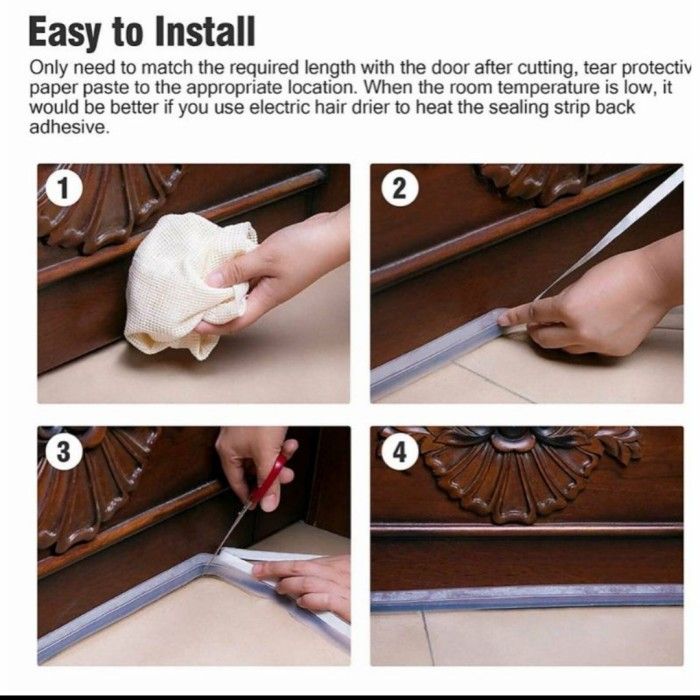 Easy to Install

Only need to match the required length with the door after cutting, tear protectiv paper paste to the appropriate location. When the room temperature is low, it would be better if you use electric hair drier to heat the sealing strip back adhesive.

1

2

3

4