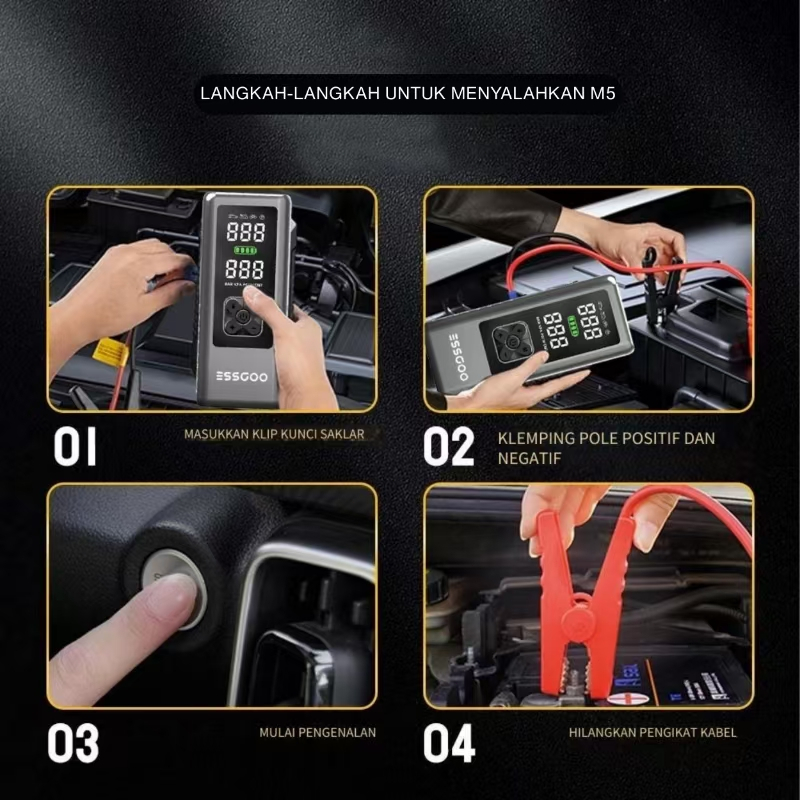 LANGKAH-LANGKAH UNTUK MENYALAHKAN M5

888
888
ESSGOO

01 MASUKKAN KLIP KUNCI SAKLAR

ESSGOO
888
888

02 KLEMPING POLE POSITIF DAN NEGATIF

03 MULAI PENGENALAN

04 HILANGKAN PENGIKAT KABEL