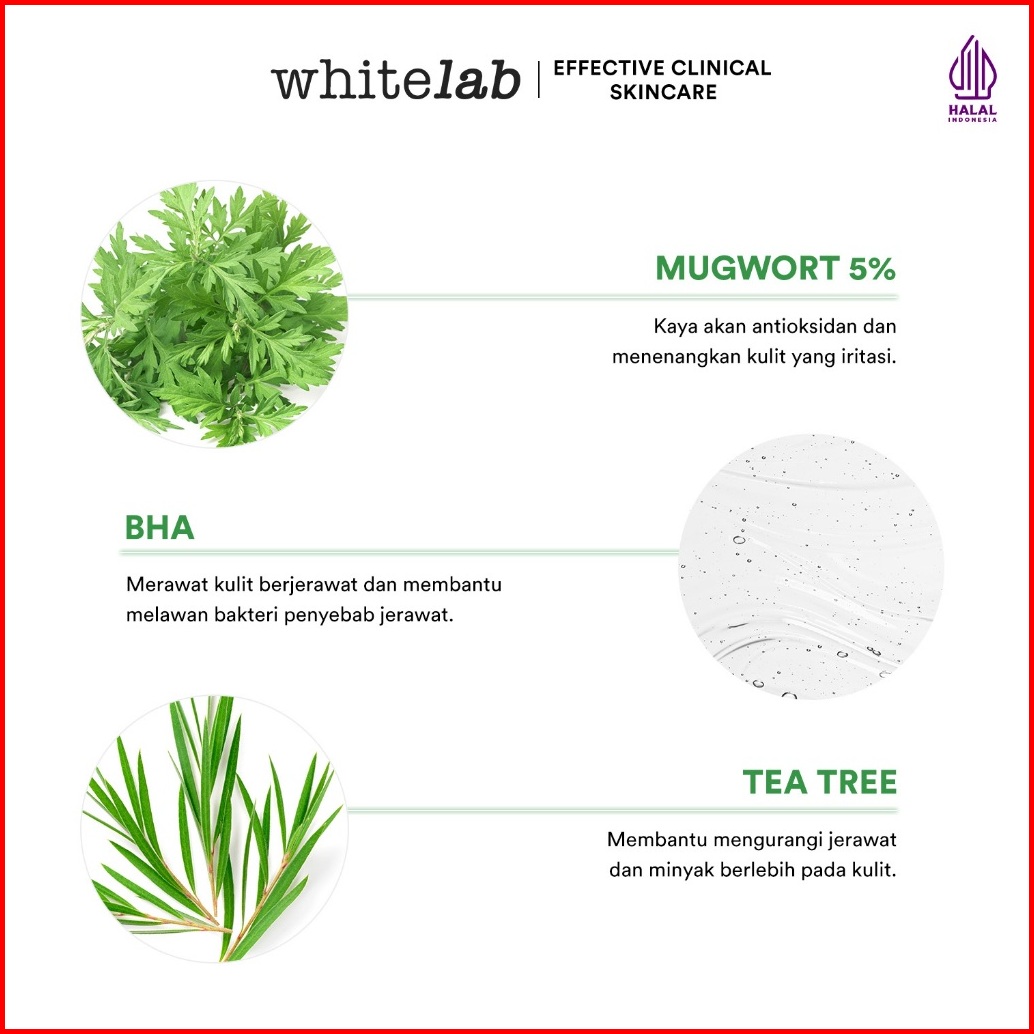 whitelab | EFFECTIVE CLINICAL SKINCARE

HALAL
INDONESIA

MUGWORT 5%

Kaya akan antioksidan dan menenangkan kulit yang iritasi.

BHA

Merawat kulit berjerawat dan membantu melawan bakteri penyebab jerawat.

TEA TREE

Membantu mengurangi jerawat dan minyak berlebih pada kulit.